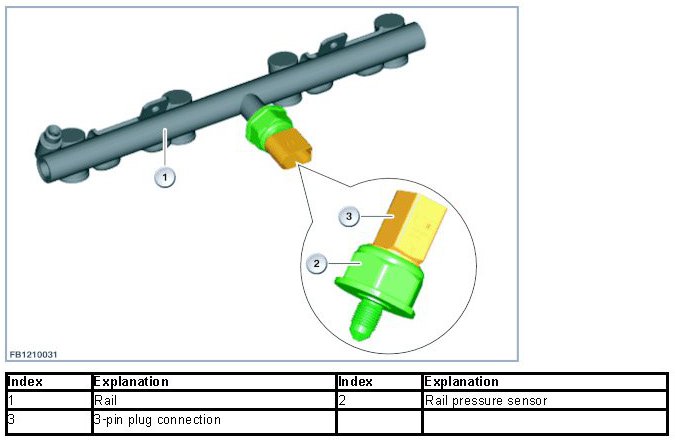 1

3

2

FB1210031

| Index | Explanation | Index | Explanation |
|---|---|---|---|
| 1 | Rail | 2 | Rail pressure sensor |
| 3 | 3-pin plug connection | | |