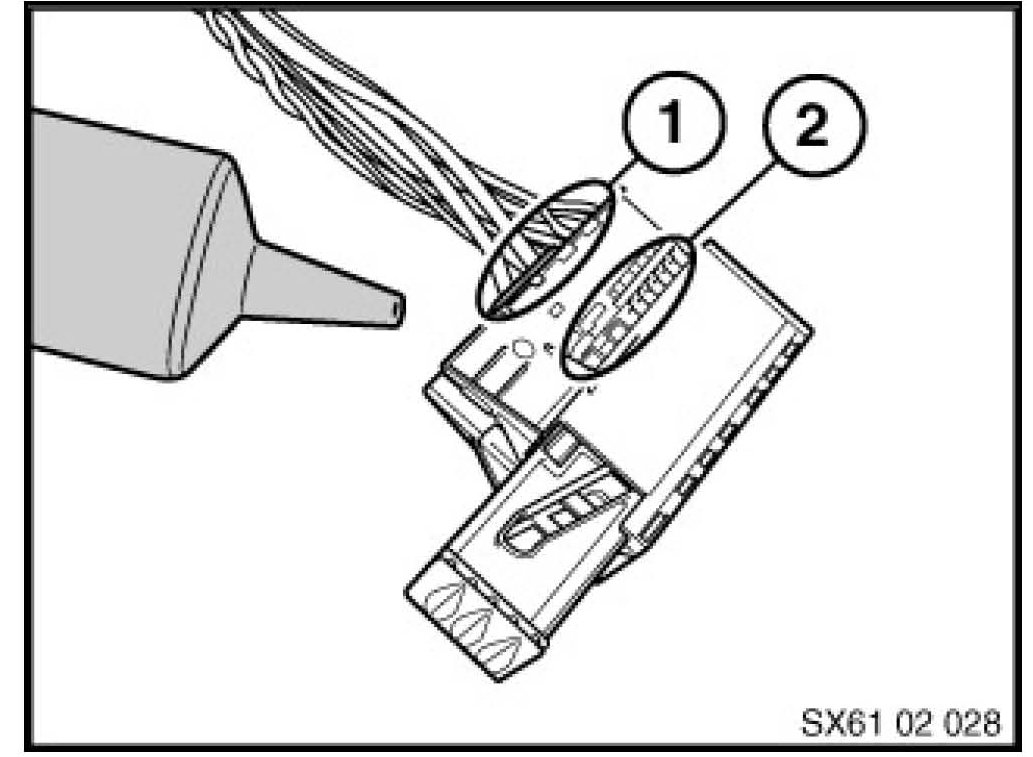 1
2
SX61 02 028