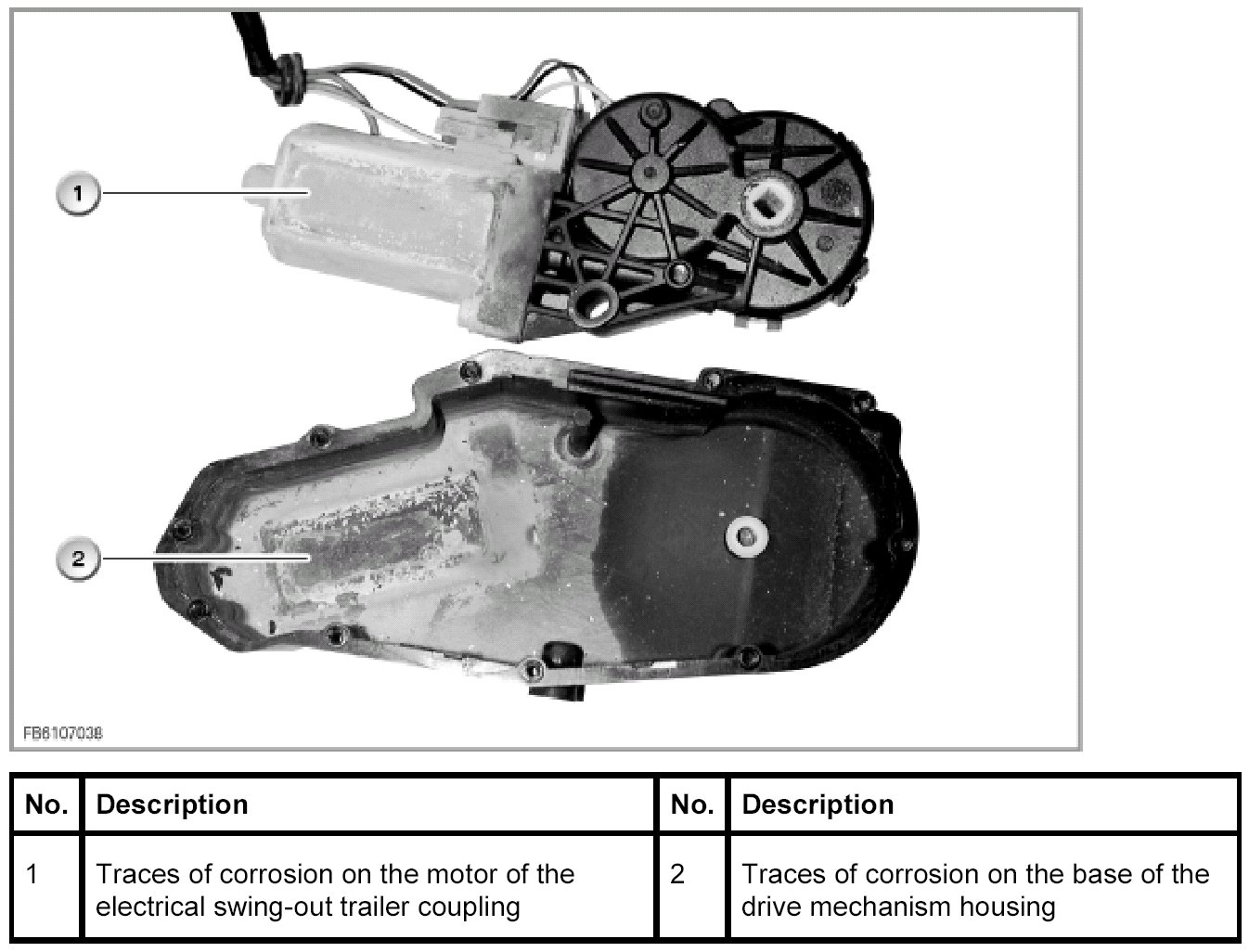 1

2

FB6107038

| No. | Description | No. | Description |
|---|---|---|---|
| 1 | Traces of corrosion on the motor of the electrical swing-out trailer coupling | 2 | Traces of corrosion on the base of the drive mechanism housing |