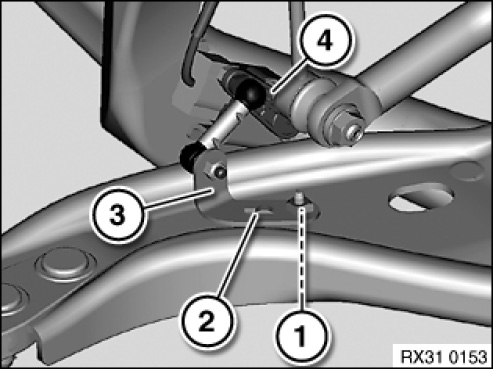 4
3
2
1
RX31 0153