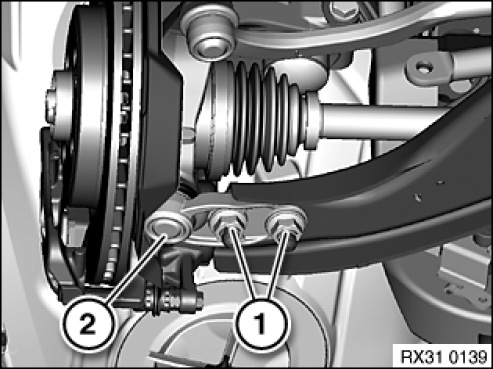 2
1
RX31 0139