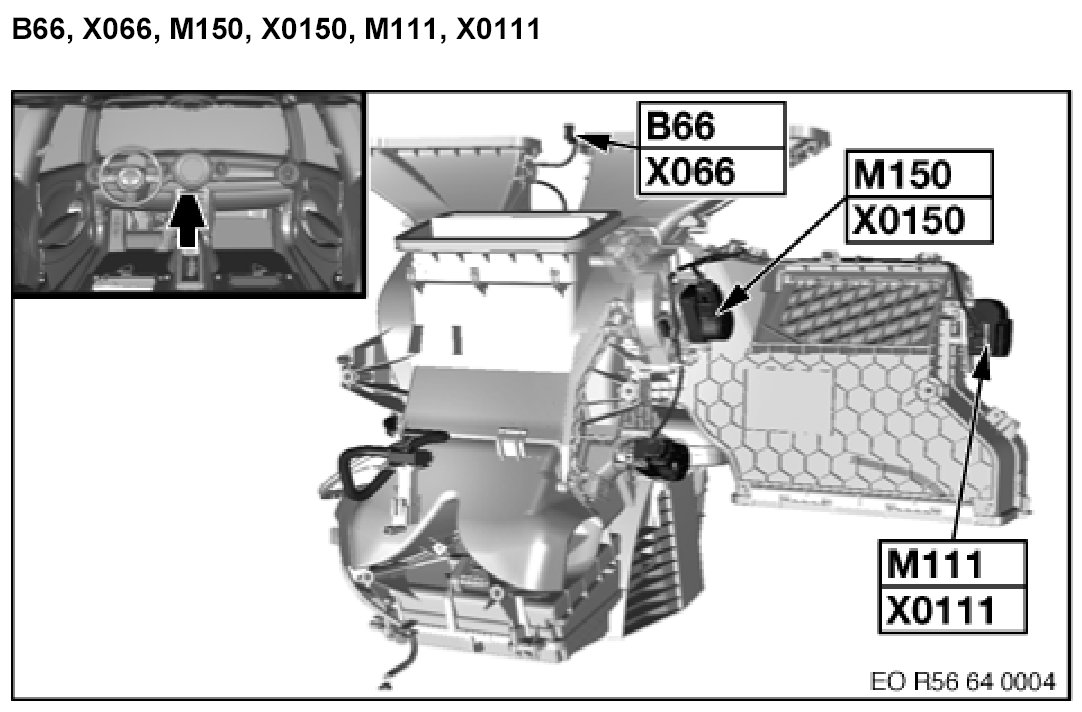 B66, X066, M150, X0150, M111, X0111

B66
X066

M150
X0150

M111
X0111

EO R56 64 0004