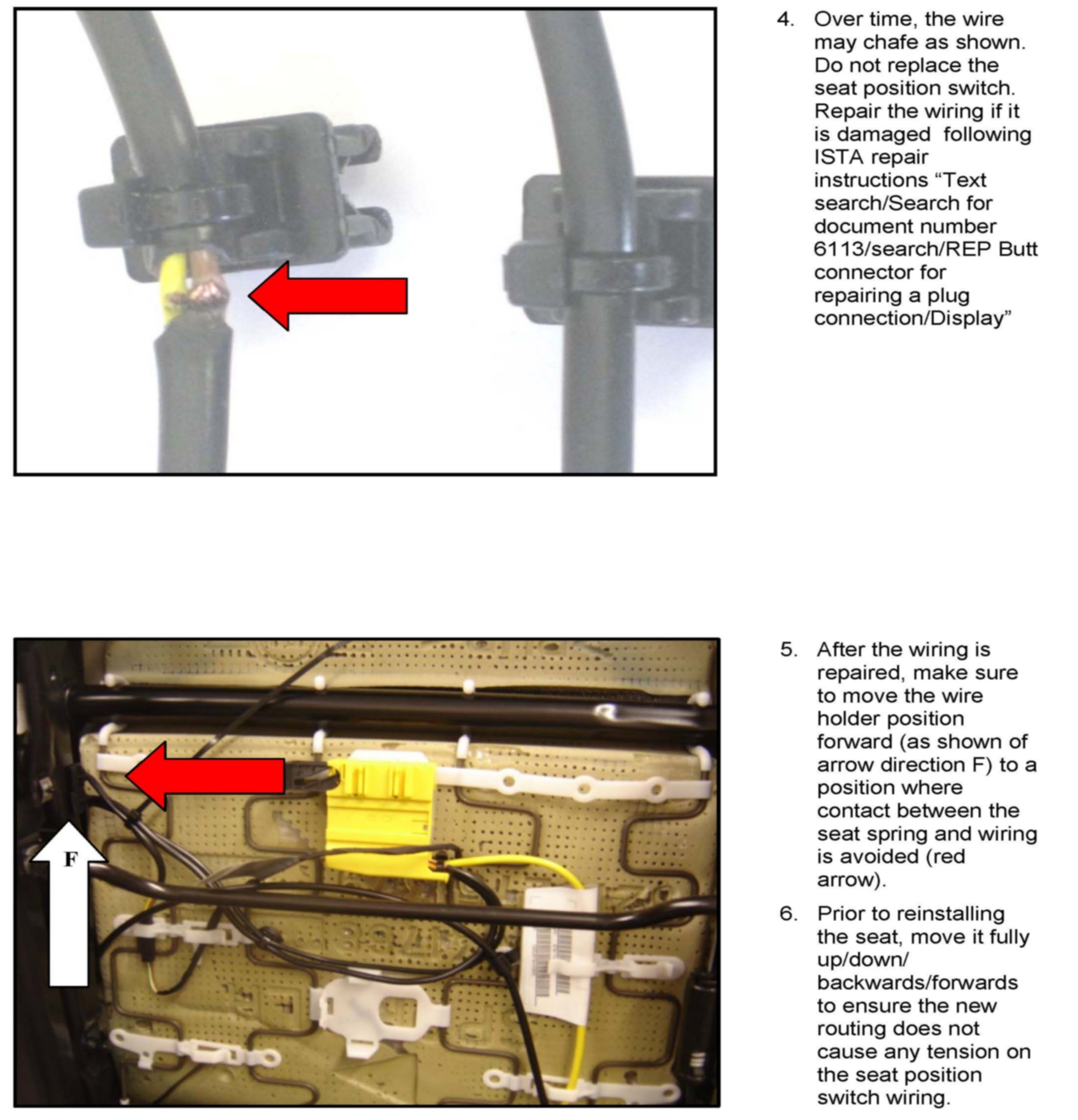 4. Over time, the wire may chafe as shown. Do not replace the seat position switch. Repair the wiring if it is damaged  following ISTA repair instructions “Text search/Search for document number 6113/search/REP Butt connector for repairing a plug connection/Display”

F

5. After the wiring is repaired, make sure to move the wire holder position forward (as shown of arrow direction F) to a position where contact between the seat spring and wiring is avoided (red arrow).

6. Prior to reinstalling the seat, move it fully up/down/ backwards/forwards to ensure the new routing does not cause any tension on the seat position switch wiring.