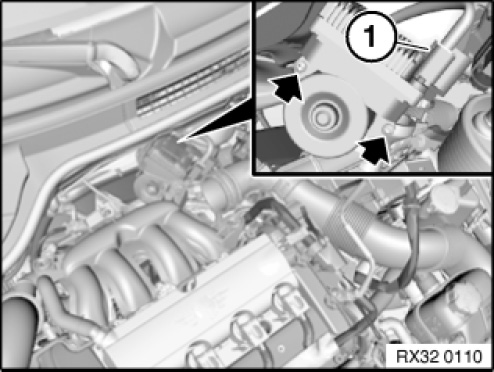 1

RX32 0110