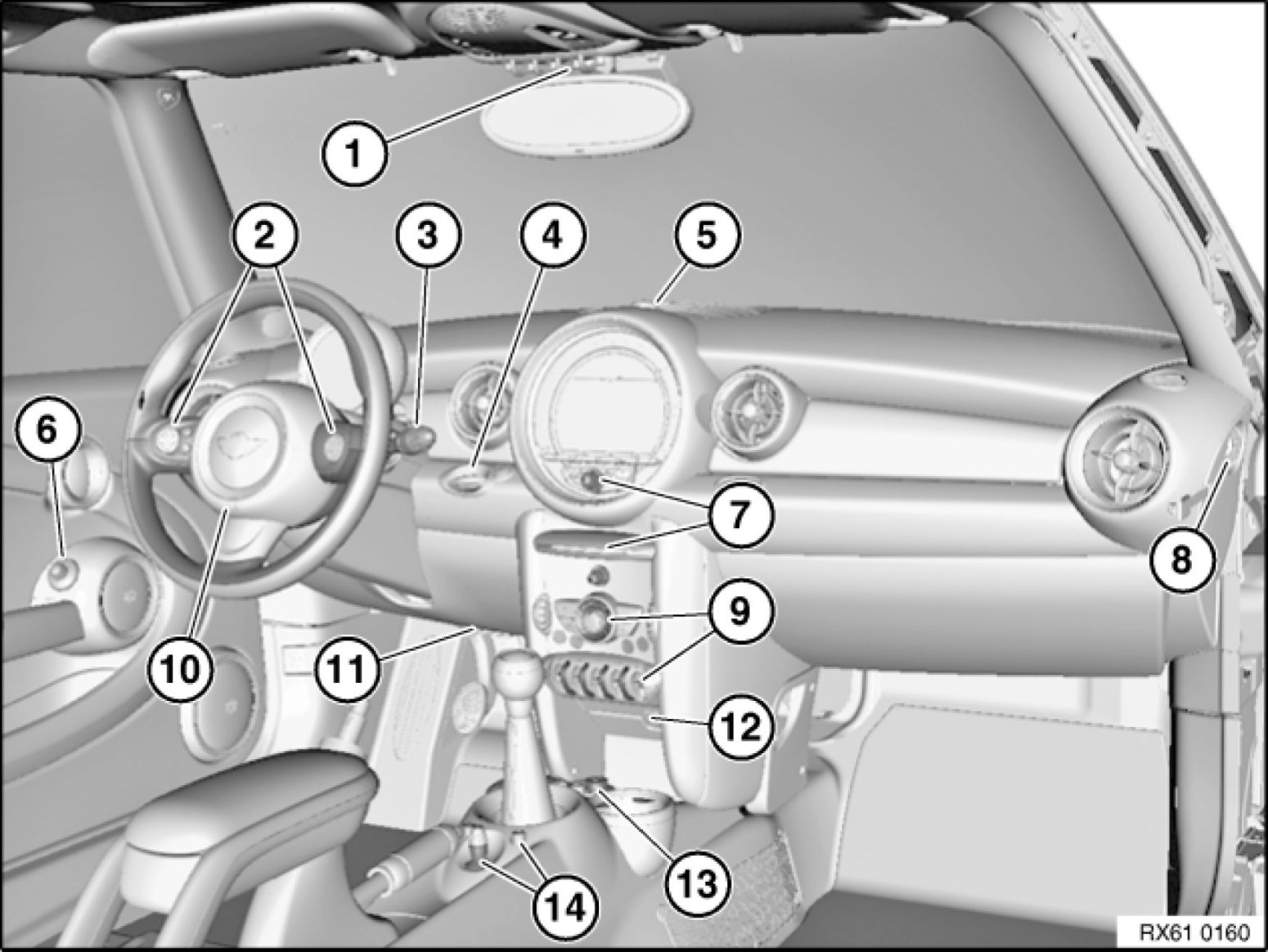 1
2
3
4
5
6
7
8
9
10
11
12
13
14
RX61 0160