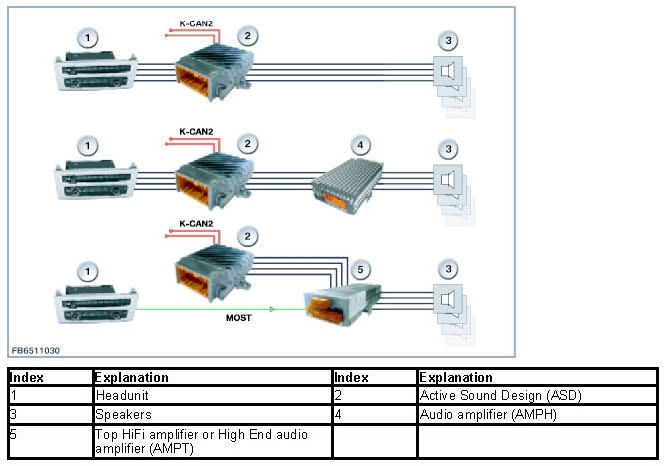 1
K-CAN2
2
3

1
K-CAN2
2
4
3

K-CAN2
2
1
5
3
MOST

FB6511030

| Index | Explanation | Index | Explanation |
|---|---|---|---|
| 1 | Headunit | 2 | Active Sound Design (ASD) |
| 3 | Speakers | 4 | Audio amplifier (AMPH) |
| 5 | Top HiFi amplifier or High End audio amplifier (AMPT) | | |