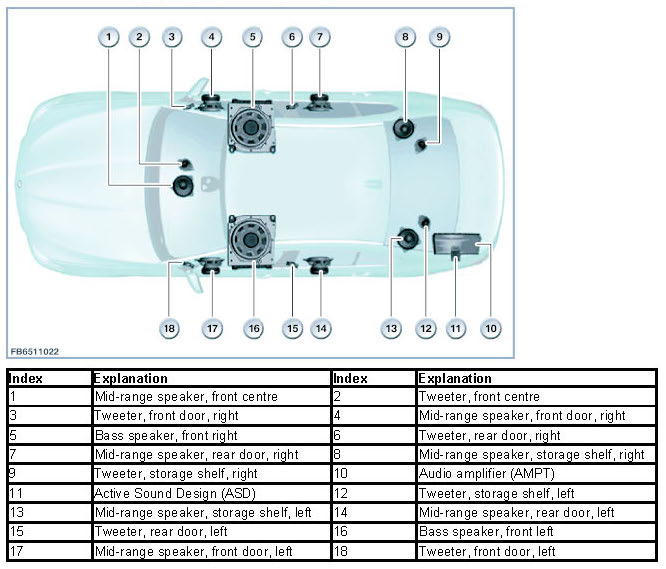 1 2 3 4 5 6 7 8 9

18 17 16 15 14 13 12 11 10

FB6511022

| Index | Explanation | Index | Explanation |
|---|---|---|---|
| 1 | Mid-range speaker, front centre | 2 | Tweeter, front centre |
| 3 | Tweeter, front door, right | 4 | Mid-range speaker, front door, right |
| 5 | Bass speaker, front right | 6 | Tweeter, rear door, right |
| 7 | Mid-range speaker, rear door, right | 8 | Mid-range speaker, storage shelf, right |
| 9 | Tweeter, storage shelf, right | 10 | Audio amplifier (AMPT) |
| 11 | Active Sound Design (ASD) | 12 | Tweeter, storage shelf, left |
| 13 | Mid-range speaker, storage shelf, left | 14 | Mid-range speaker, rear door, left |
| 15 | Tweeter, rear door, left | 16 | Bass speaker, front left |
| 17 | Mid-range speaker, front door, left | 18 | Tweeter, front door, left |