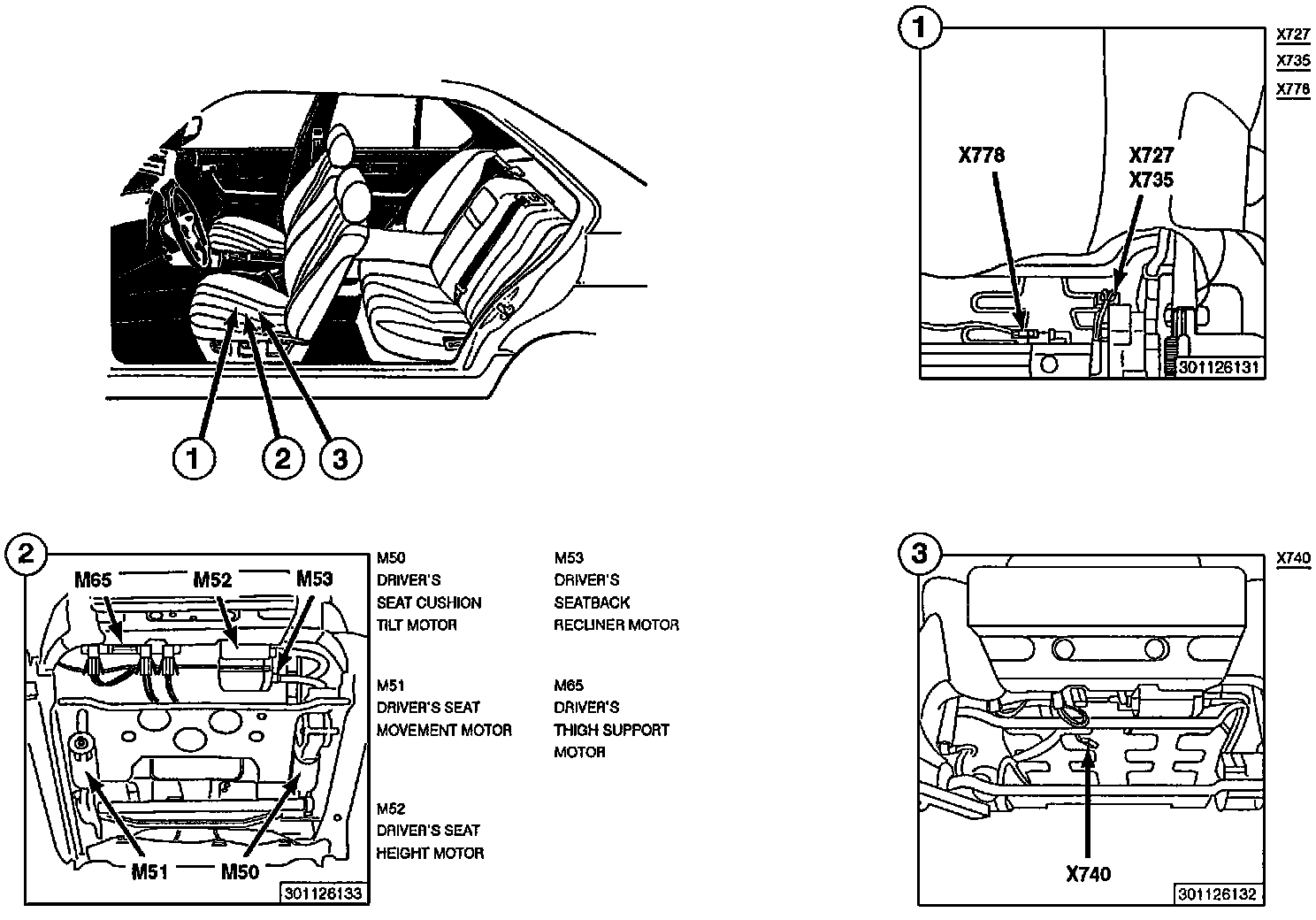 1
2
3

1
X727
X735
X778

X778
X727
X735
301126131

2
M65
M52
M53
M51
M50
301126133

M50
DRIVER'S
SEAT CUSHION
TILT MOTOR

M51
DRIVER'S SEAT
MOVEMENT MOTOR

M52
DRIVER'S SEAT
HEIGHT MOTOR

M53
DRIVER'S
SEATBACK
RECLINER MOTOR

M65
DRIVER'S
THIGH SUPPORT
MOTOR

3
X740

X740
301126132