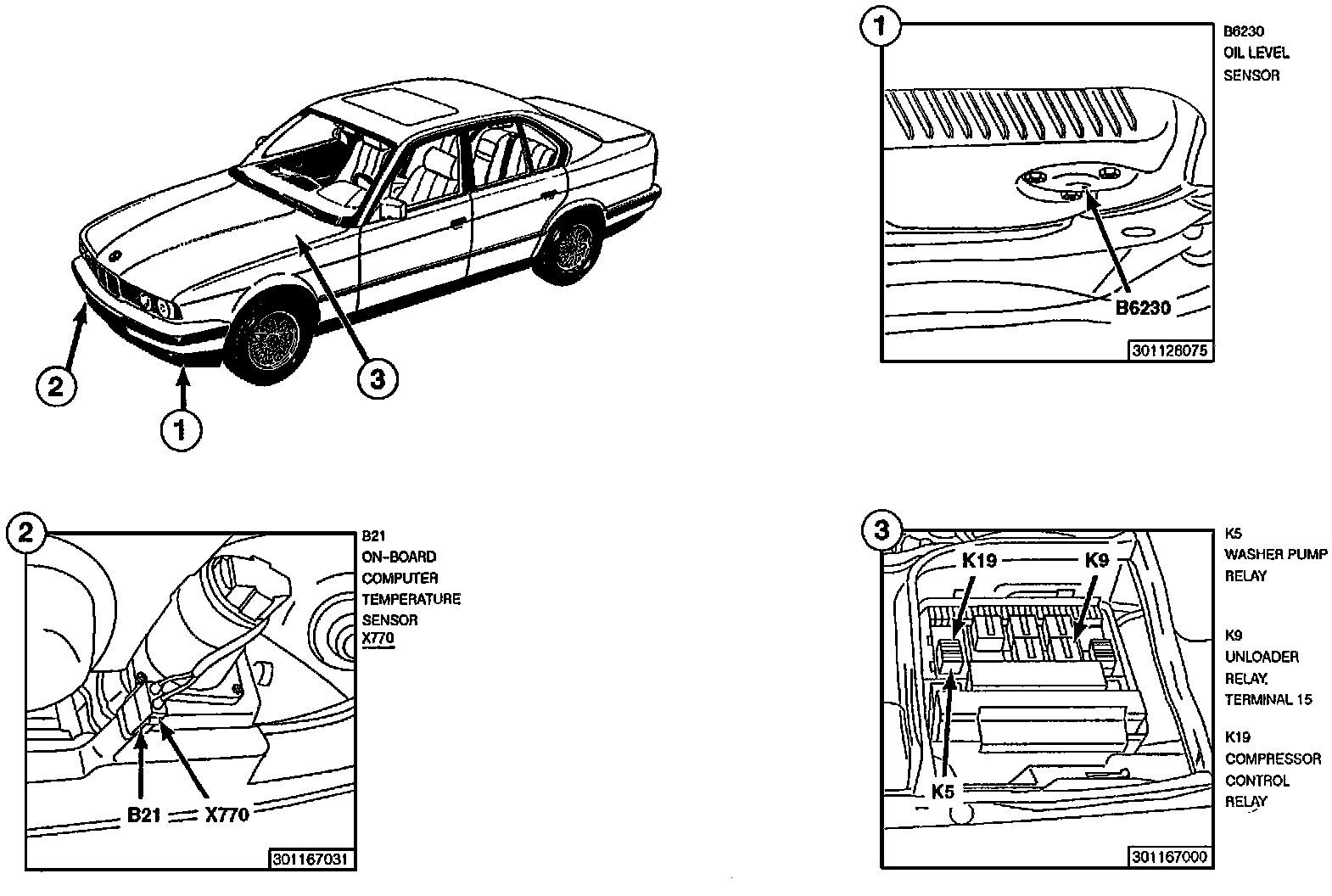 2
1
3

1

B6230
OIL LEVEL
SENSOR

B6230

301126075

2

B21
ON-BOARD
COMPUTER
TEMPERATURE
SENSOR
X770

B21
X770

301167031

3

K19
K9
K5

301167000

K5
WASHER PUMP
RELAY

K9
UNLOADER
RELAY,
TERMINAL 15

K19
COMPRESSOR
CONTROL
RELAY