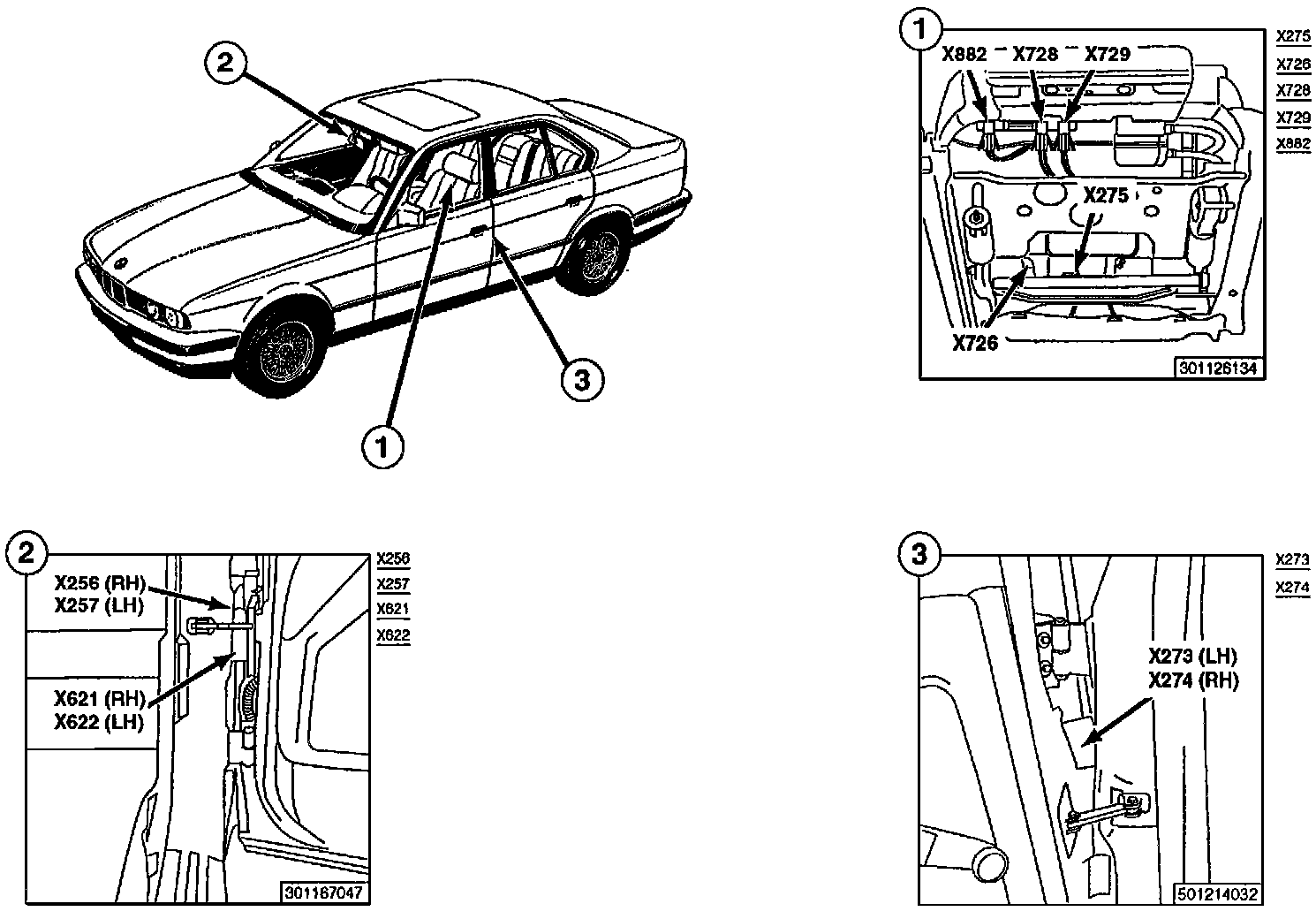 2

3

1

1

X882 X728 X729

X275

X726

301126134

X275
X726
X728
X729
X882

2

X256 (RH)
X257 (LH)

X621 (RH)
X622 (LH)

301187047

X256
X257
X621
X622

3

X273 (LH)
X274 (RH)

501214032

X273
X274