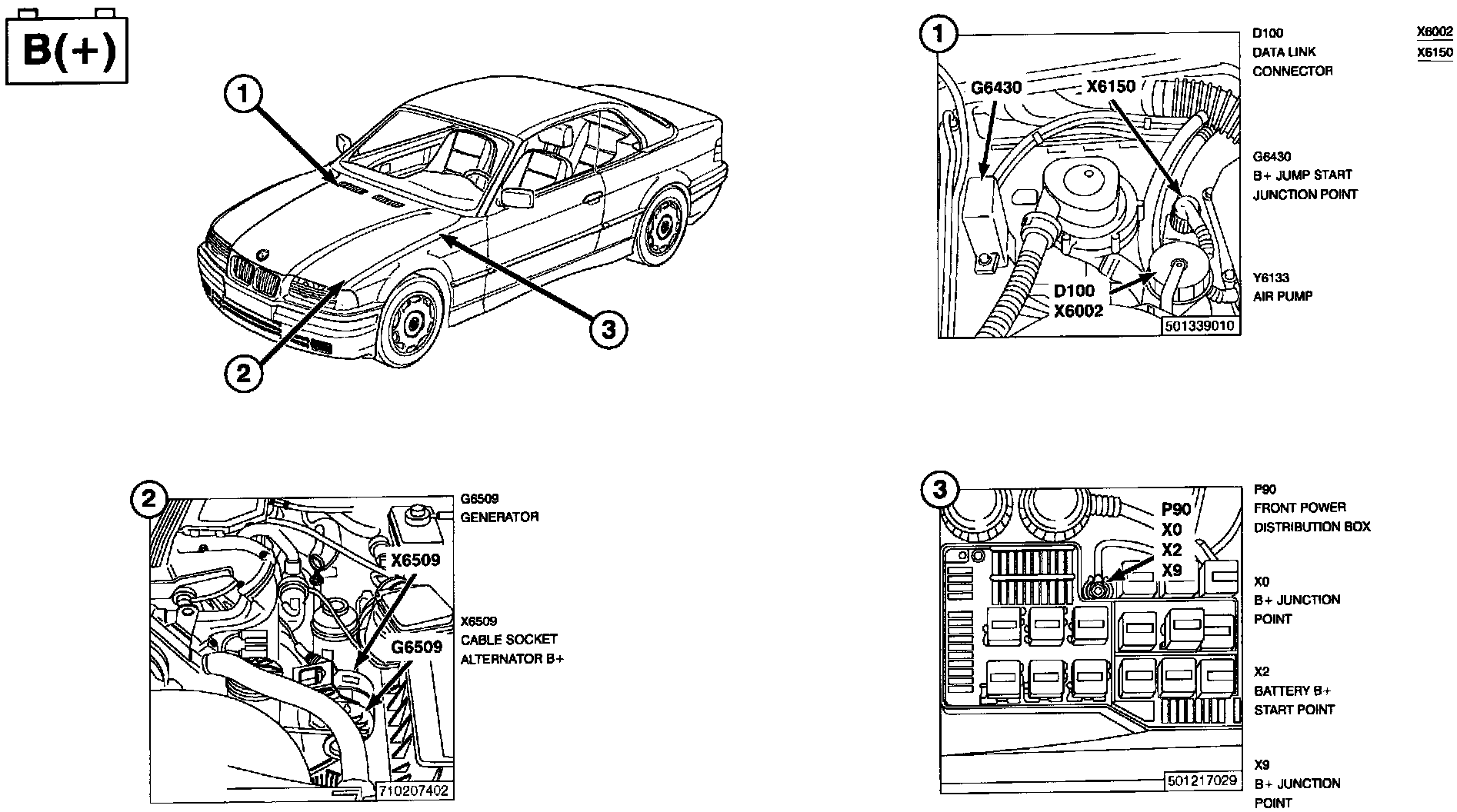 B(+)

1

2

3

1

G6430

X6150

D100
X6002

501339010

D100
DATA LINK
CONNECTOR

X6002
X6150

G6430
B+ JUMP START
JUNCTION POINT

Y6133
AIR PUMP

2

X6509

G6509

710207402

G6509
GENERATOR

X6509
CABLE SOCKET
ALTERNATOR B+

3

P90
X0
X2
X9

501217029

P90
FRONT POWER
DISTRIBUTION BOX

X0
B+ JUNCTION
POINT

X2
BATTERY B+
START POINT

X9
B+ JUNCTION
POINT