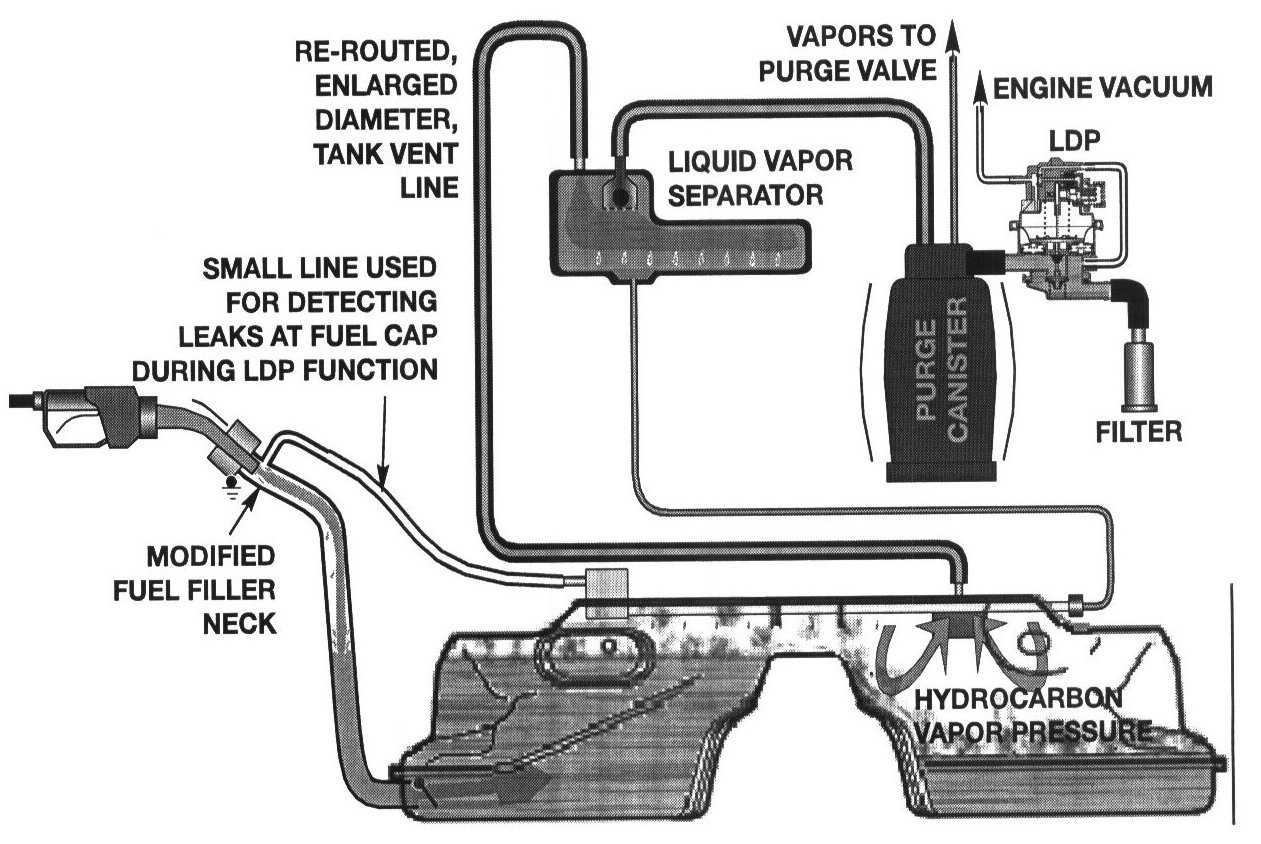 RE-ROUTED, ENLARGED DIAMETER, TANK VENT LINE

VAPORS TO PURGE VALVE

ENGINE VACUUM

LDP

LIQUID VAPOR SEPARATOR

SMALL LINE USED FOR DETECTING LEAKS AT FUEL CAP DURING LDP FUNCTION

PURGE CANISTER

FILTER

MODIFIED FUEL FILLER NECK

HYDROCARBON VAPOR PRESSURE