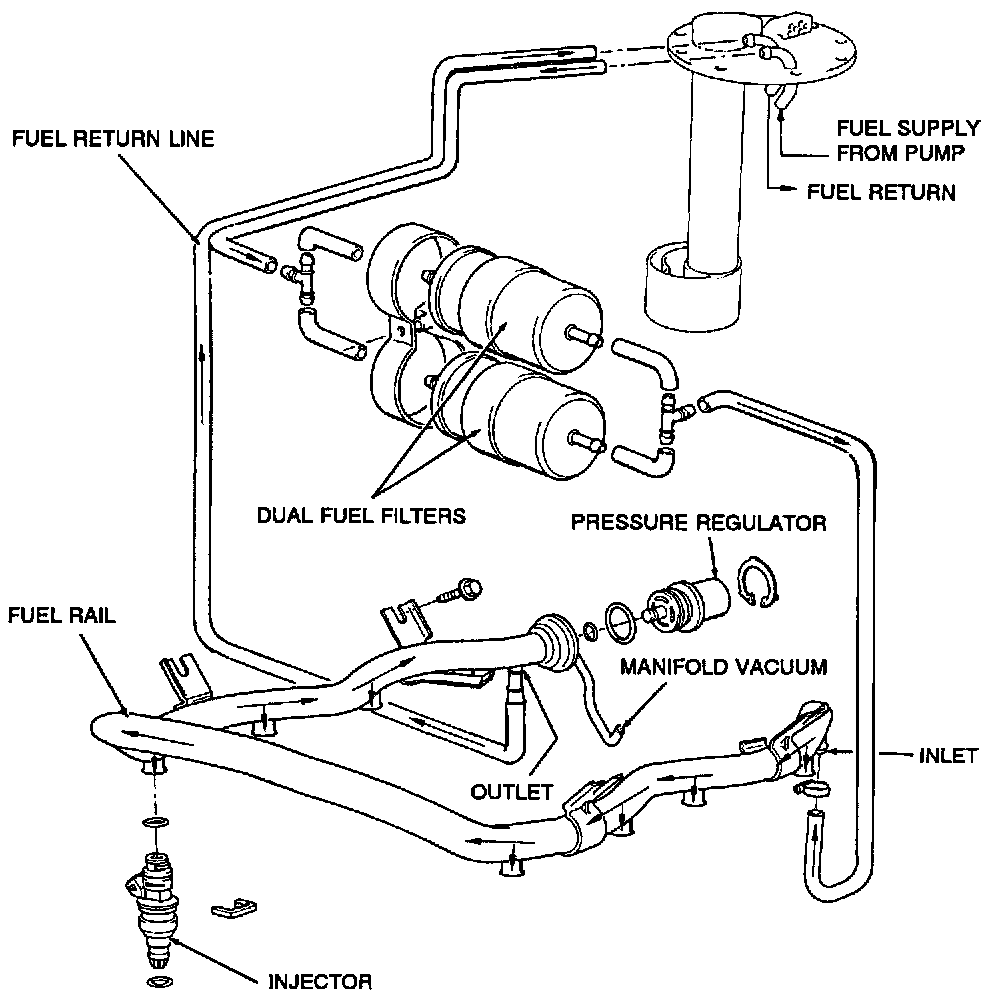 FUEL RETURN LINE

FUEL SUPPLY FROM PUMP

FUEL RETURN

DUAL FUEL FILTERS

PRESSURE REGULATOR

FUEL RAIL

MANIFOLD VACUUM

INLET

OUTLET

INJECTOR