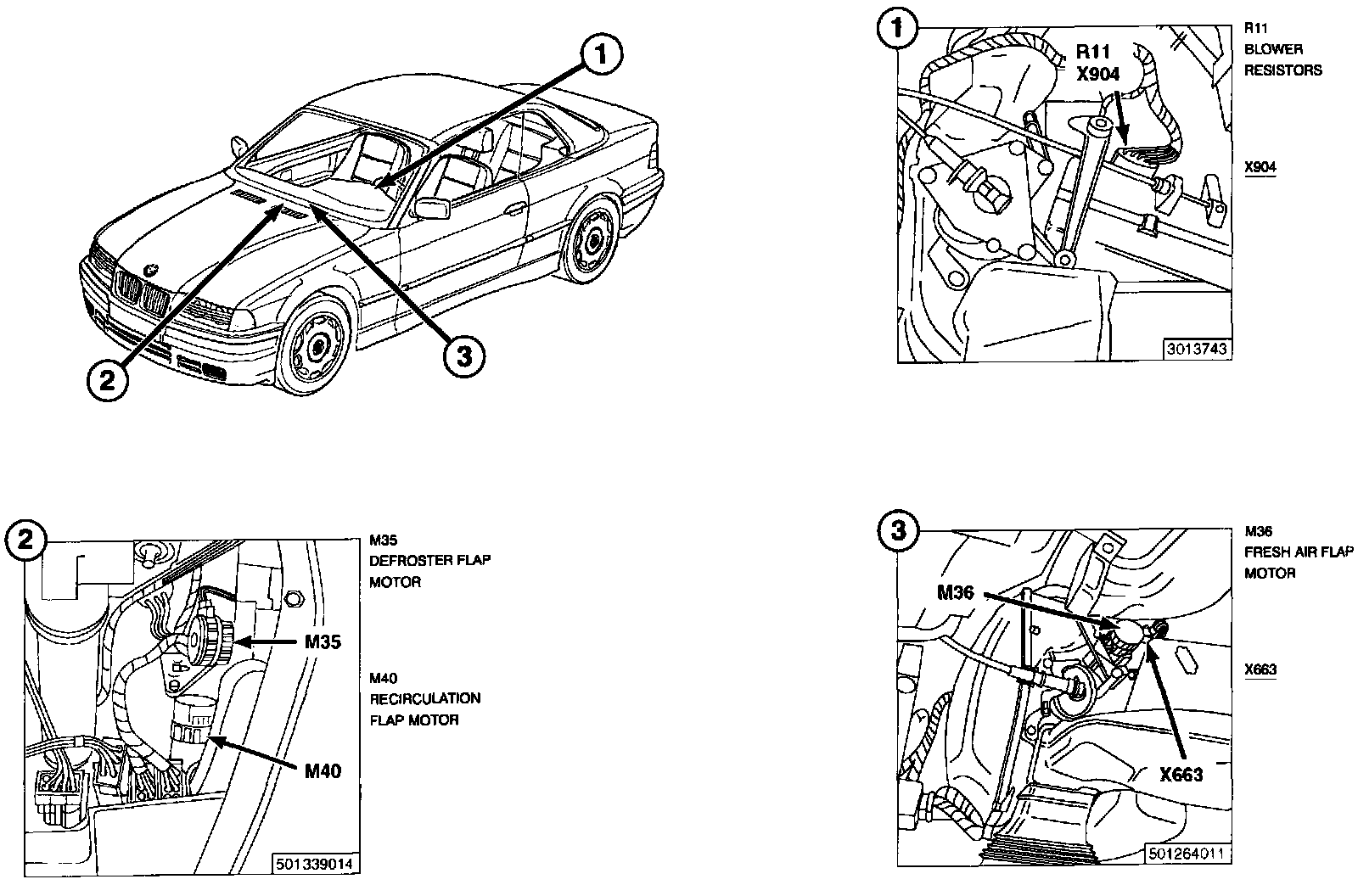 1
2
3

1
R11
X904
3013743

R11
BLOWER
RESISTORS

X904

2
M35
M40
501339014

M35
DEFROSTER FLAP
MOTOR

M40
RECIRCULATION
FLAP MOTOR

3
M36
X663
501264011

M36
FRESH AIR FLAP
MOTOR

X663