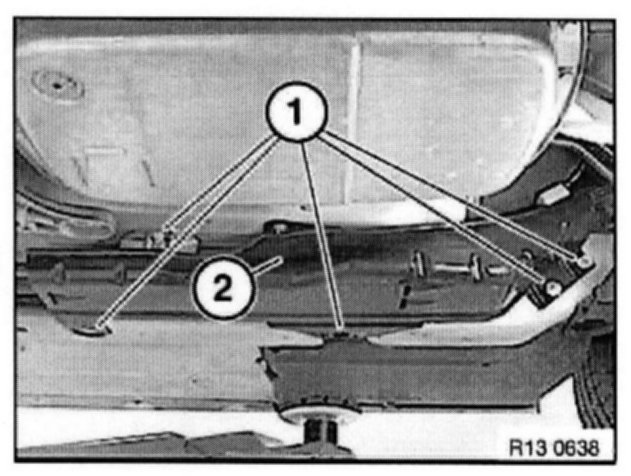 1

2

R13 0638