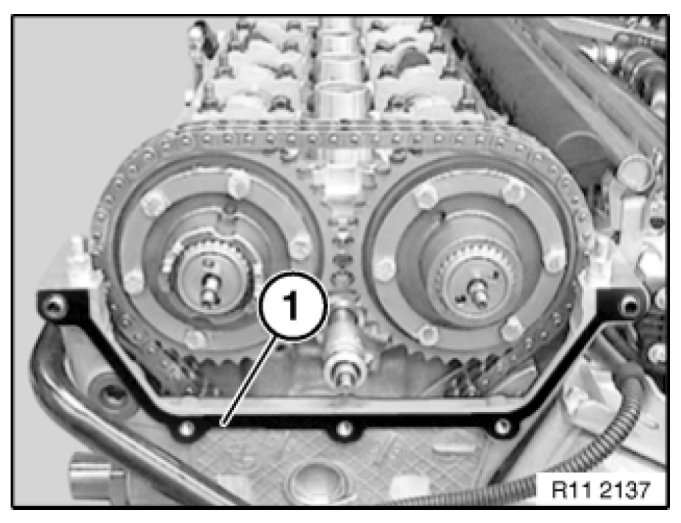 1

R11 2137