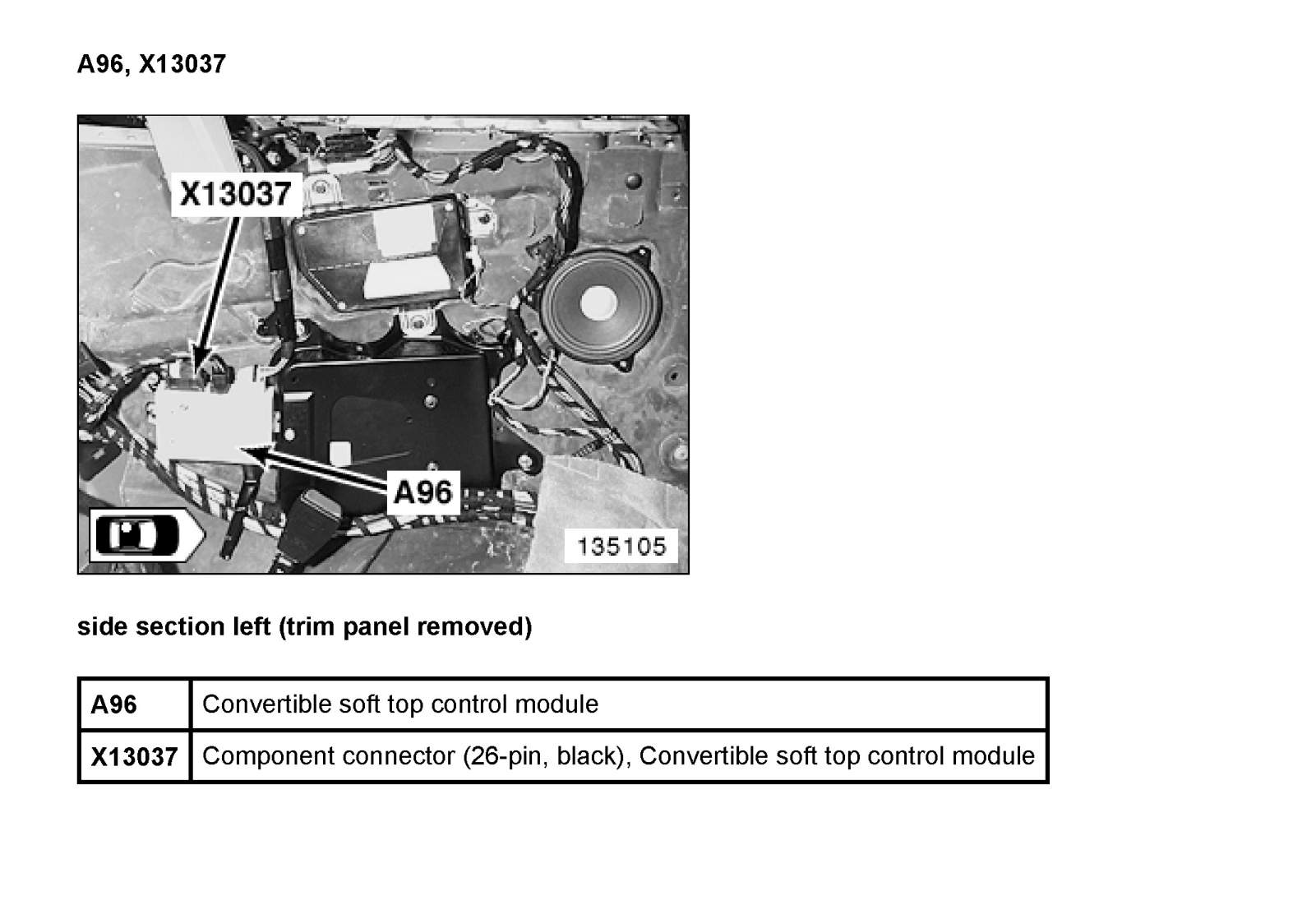 A96, X13037

X13037

A96

135105

side section left (trim panel removed)

| A96 | Convertible soft top control module |
|---|---|
| X13037 | Component connector (26-pin, black), Convertible soft top control module |