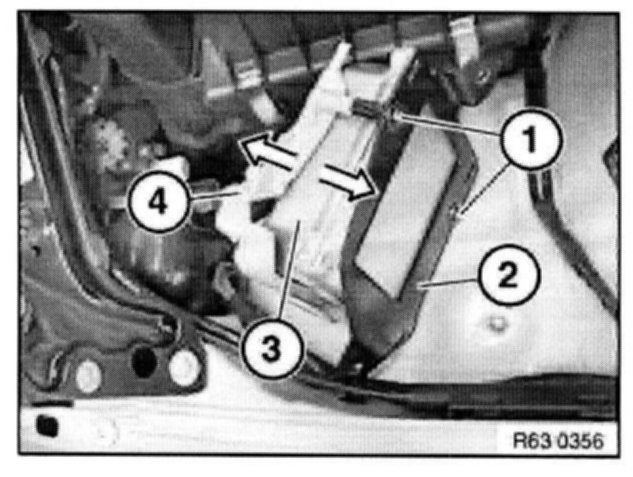 1
4
2
3
R63 0356