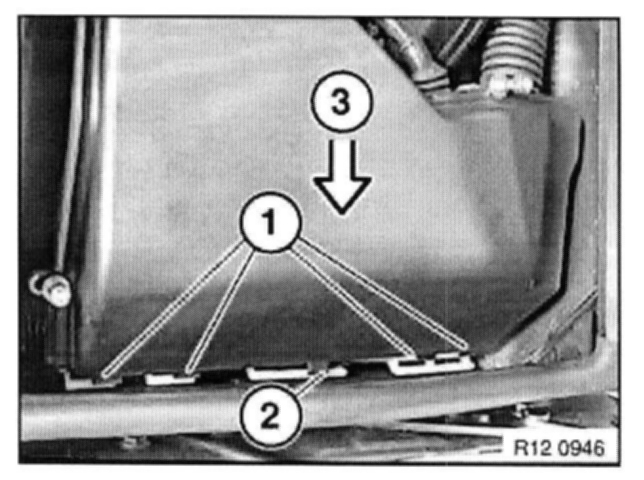 3

1

2

R12 0946