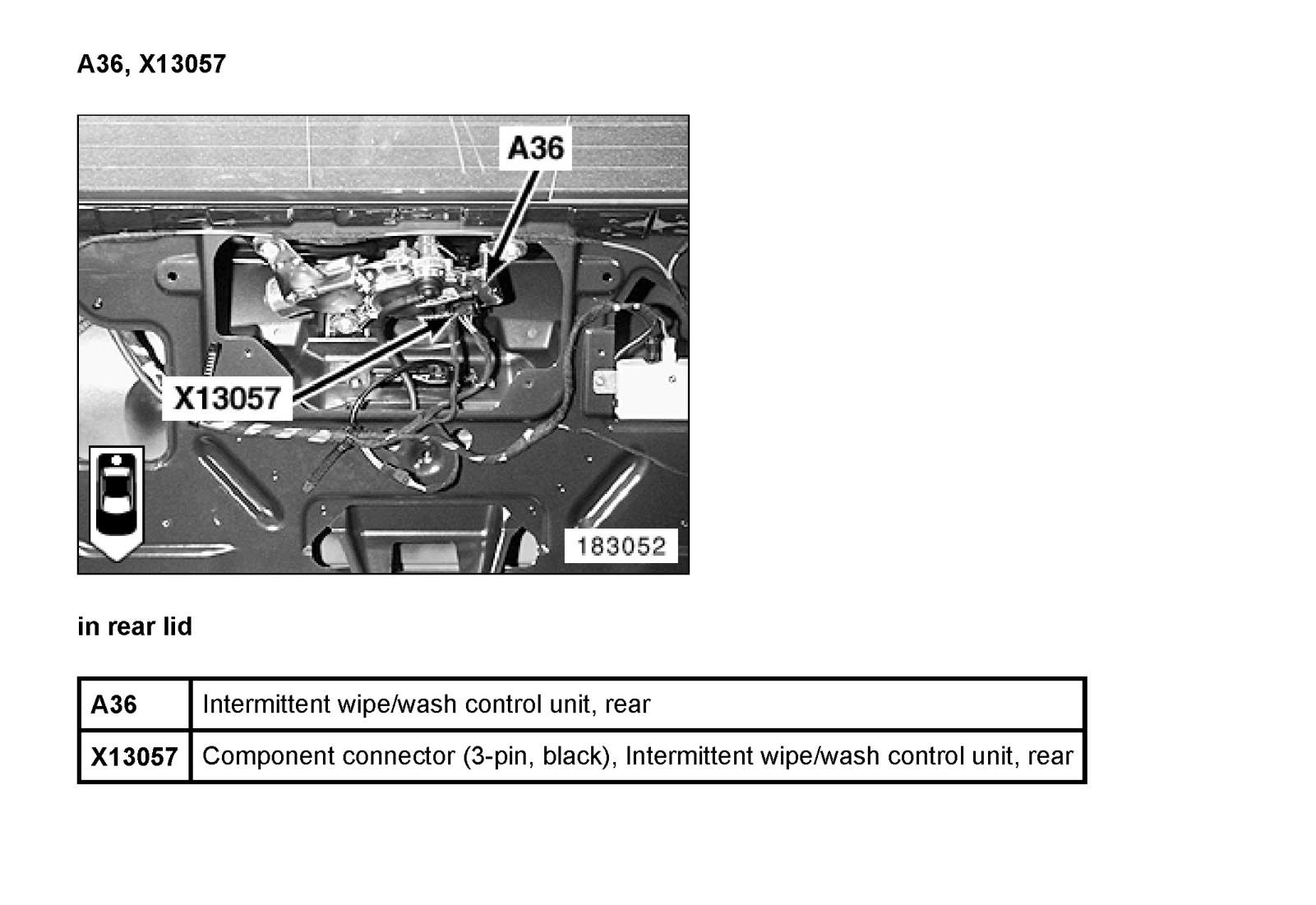 A36, X13057

A36

X13057

183052

in rear lid

| A36 | Intermittent wipe/wash control unit, rear |
|---|---|
| X13057 | Component connector (3-pin, black), Intermittent wipe/wash control unit, rear |