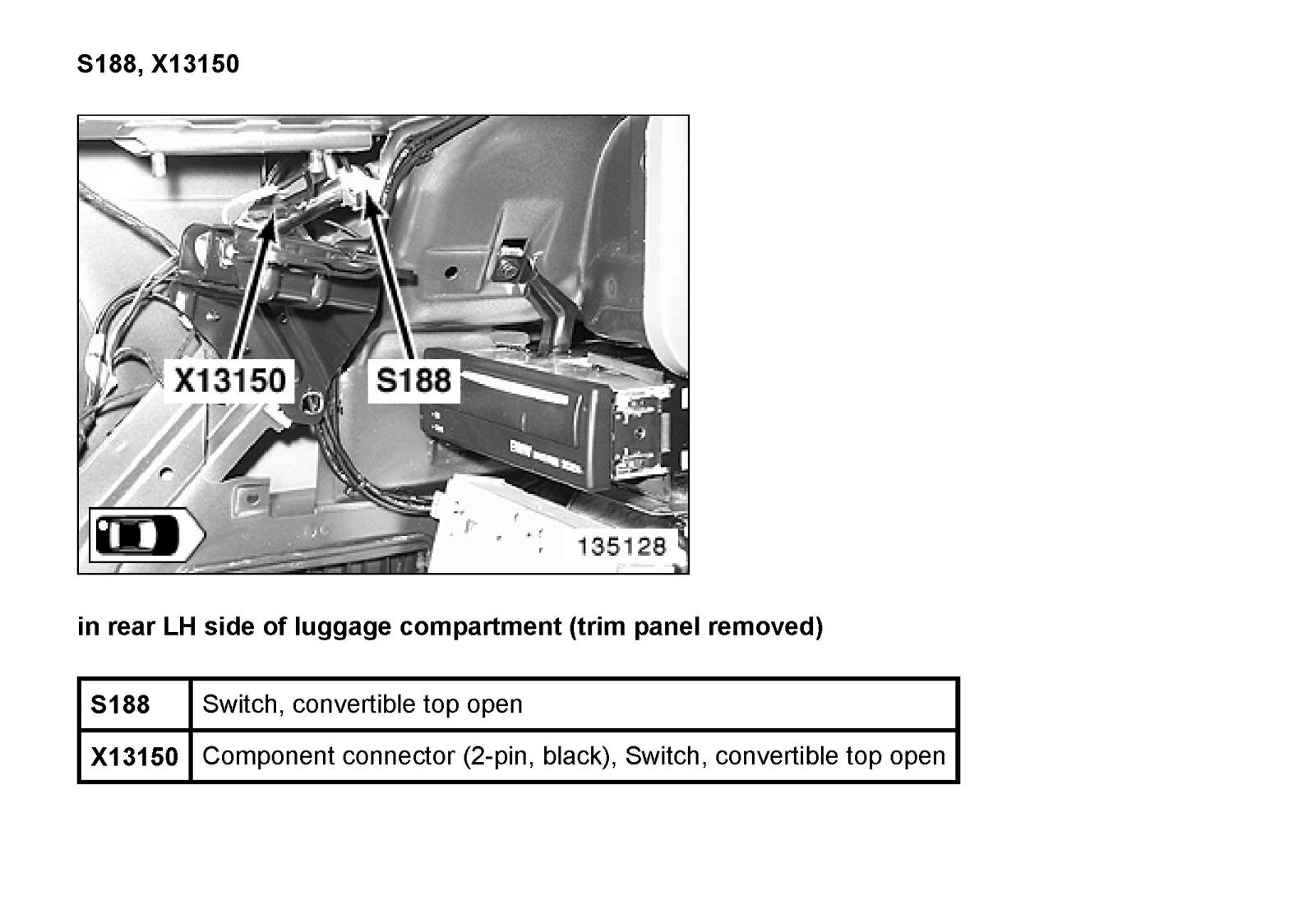 S188, X13150

X13150
S188
135128

in rear LH side of luggage compartment (trim panel removed)

| S188 | Switch, convertible top open |
|---|---|
| X13150 | Component connector (2-pin, black), Switch, convertible top open |