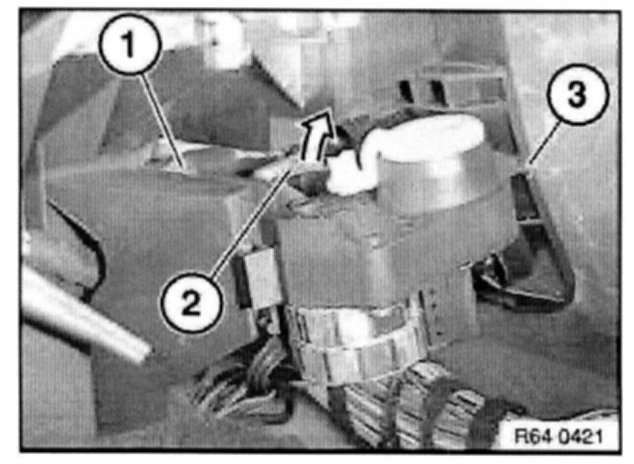 1
3
2
R64 0421