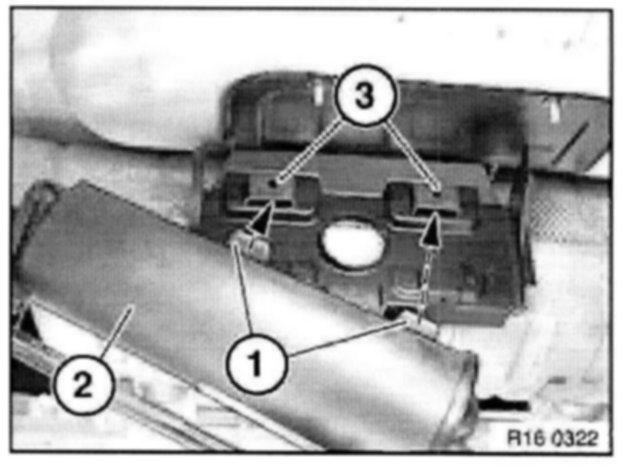 3

1

2

R16 0322