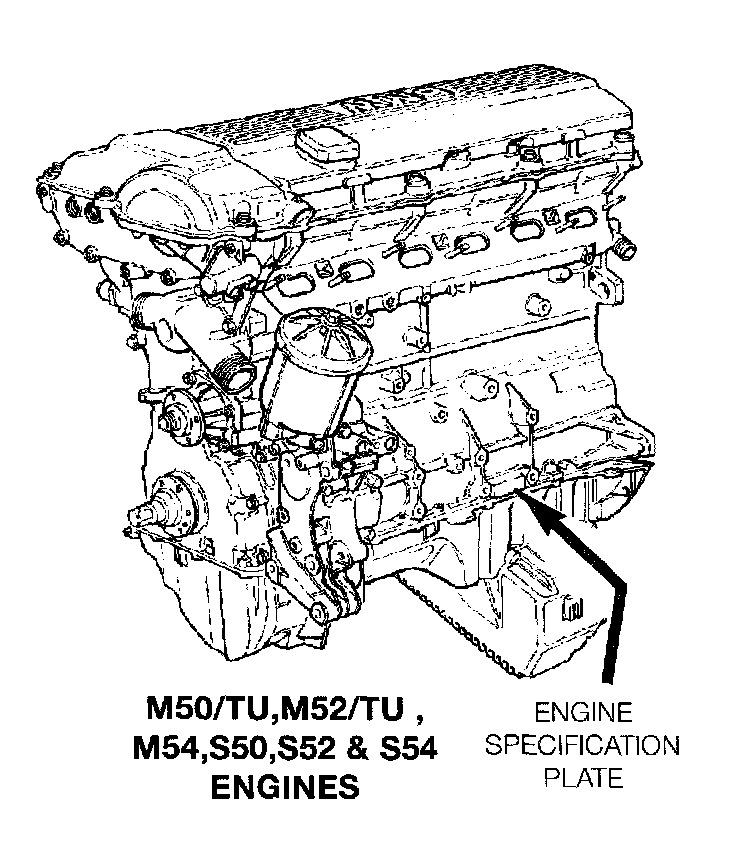 M50/TU,M52/TU ,
M54,S50,S52 & S54
ENGINES

ENGINE
SPECIFICATION
PLATE