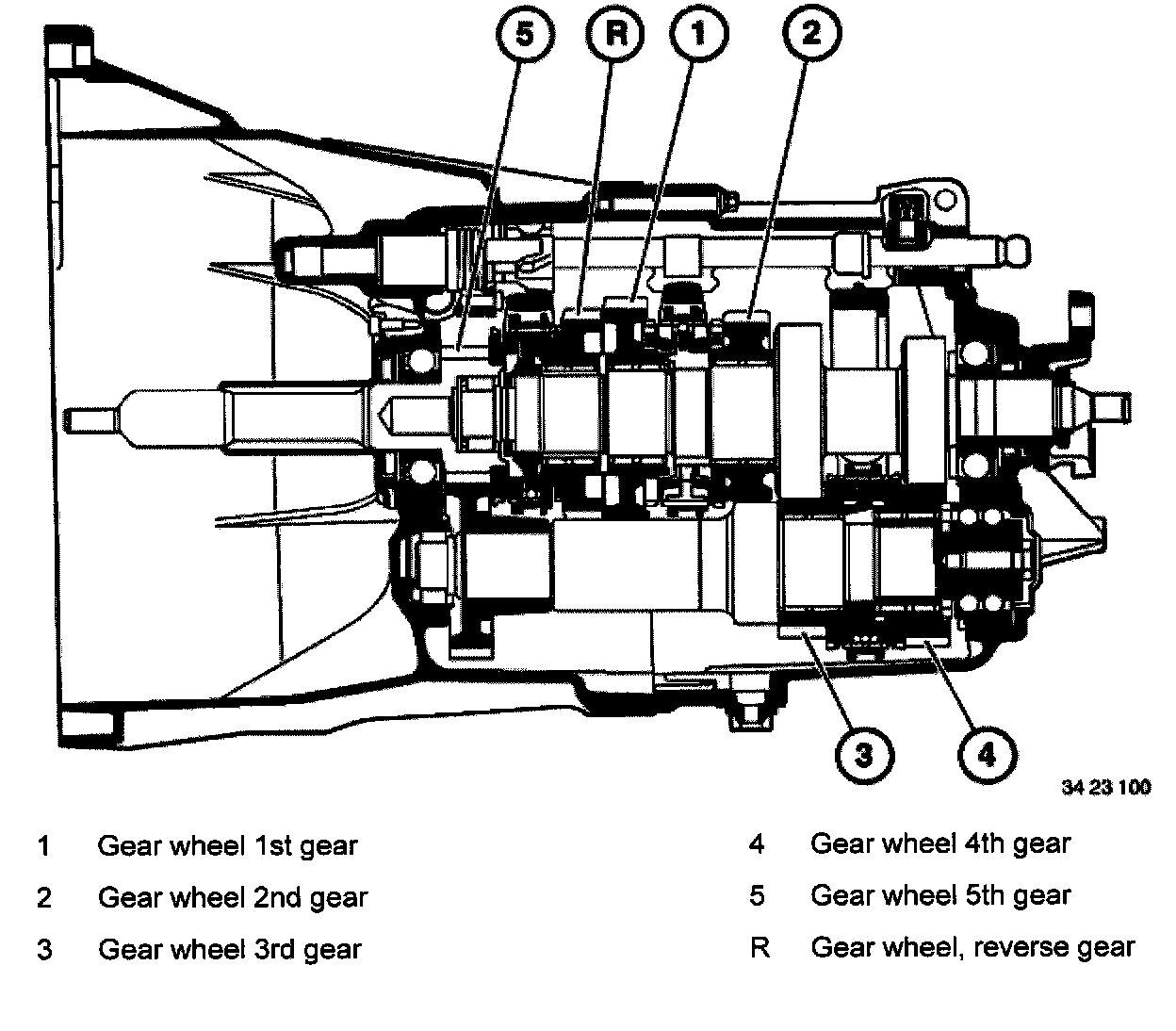 5
R
1
2
3
4
34 23 100

1 Gear wheel 1st gear
2 Gear wheel 2nd gear
3 Gear wheel 3rd gear

4 Gear wheel 4th gear
5 Gear wheel 5th gear
R Gear wheel, reverse gear