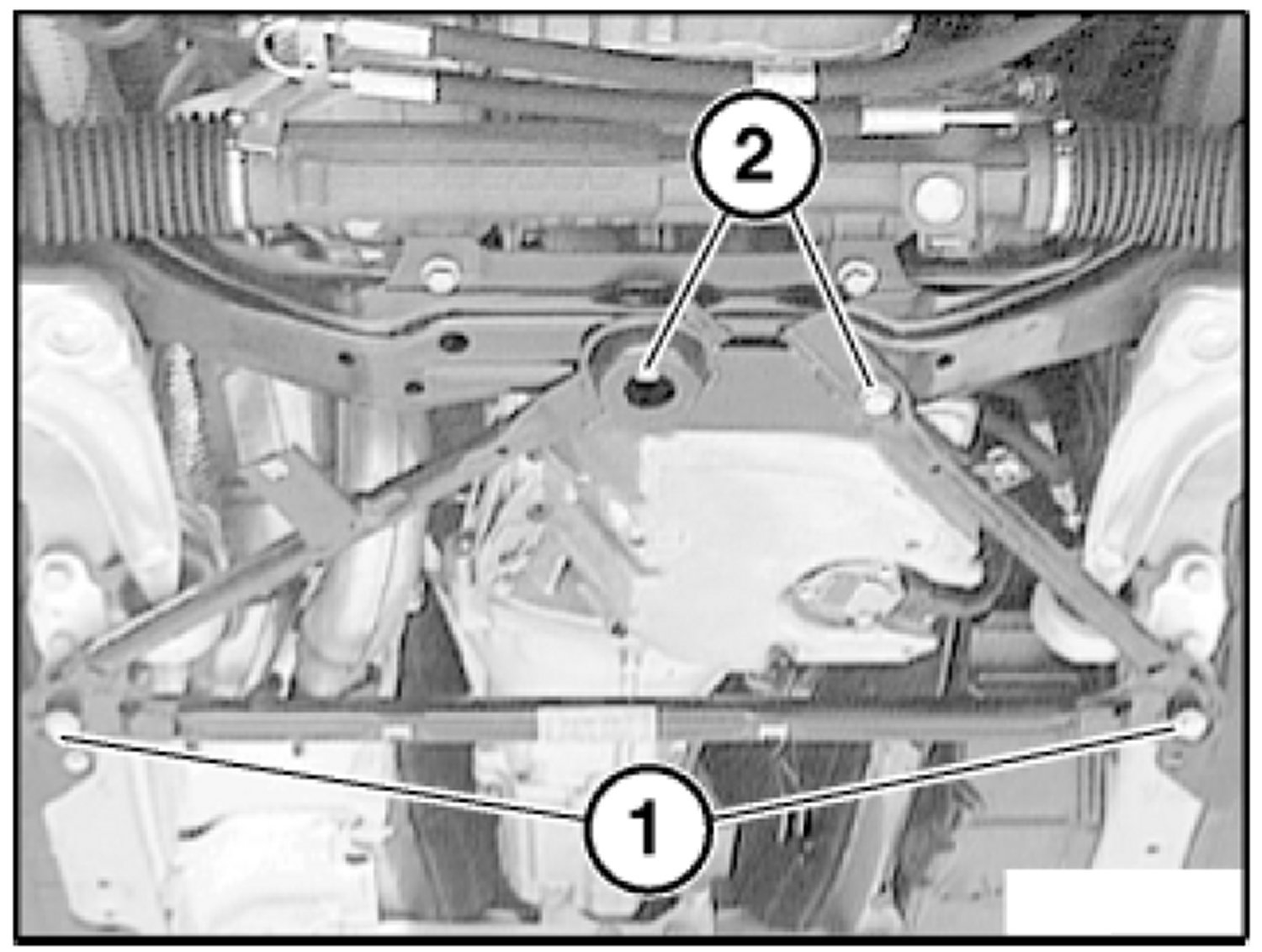 2

1