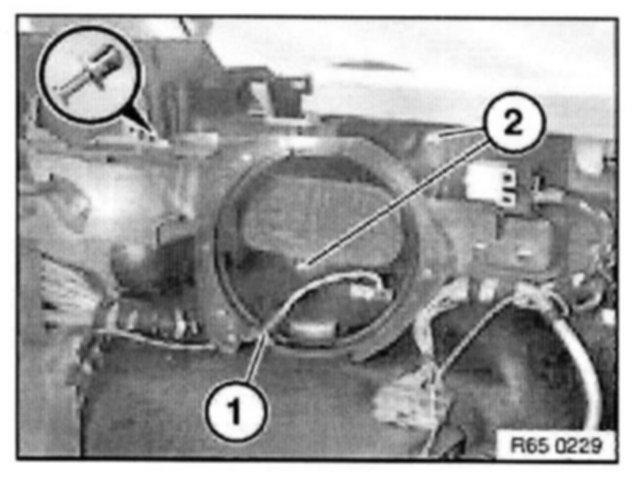 2
1
R65 0229