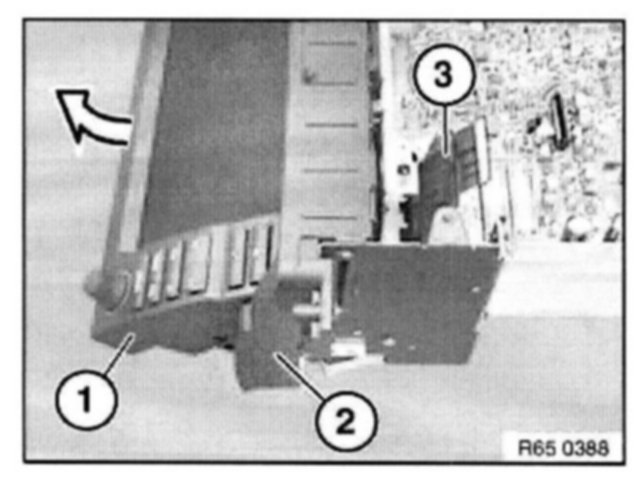 3
1
2
R65 0388