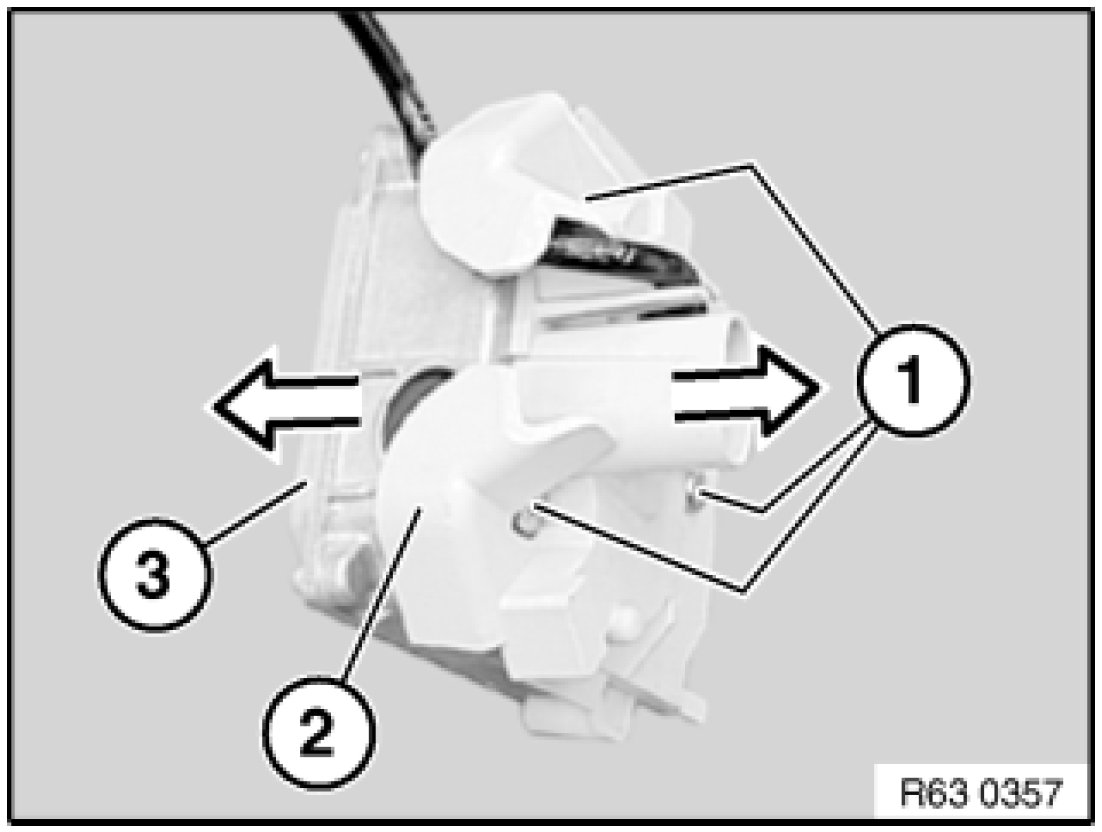 1
3
2
R63 0357