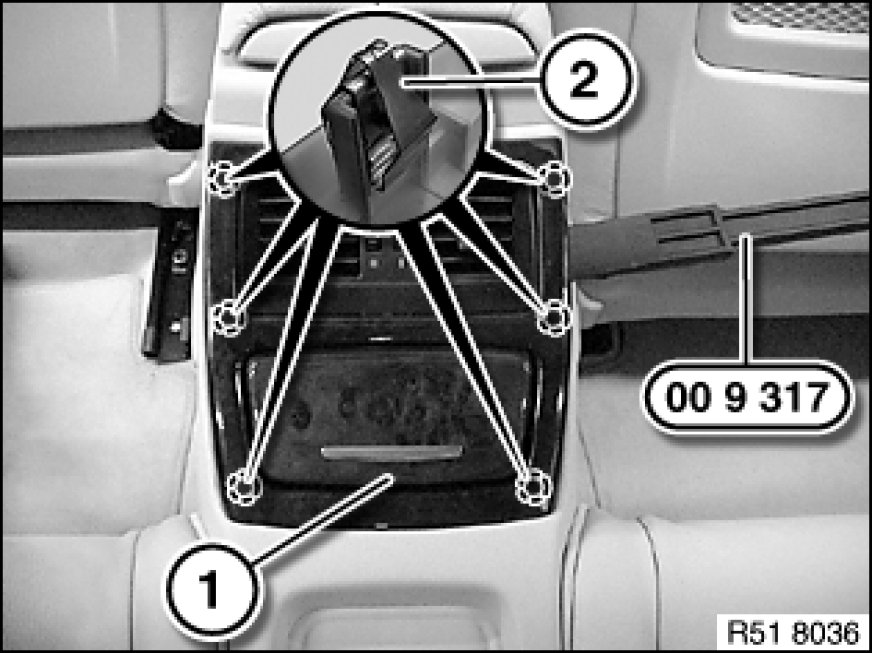 2

00 9 317

1

R51 8036