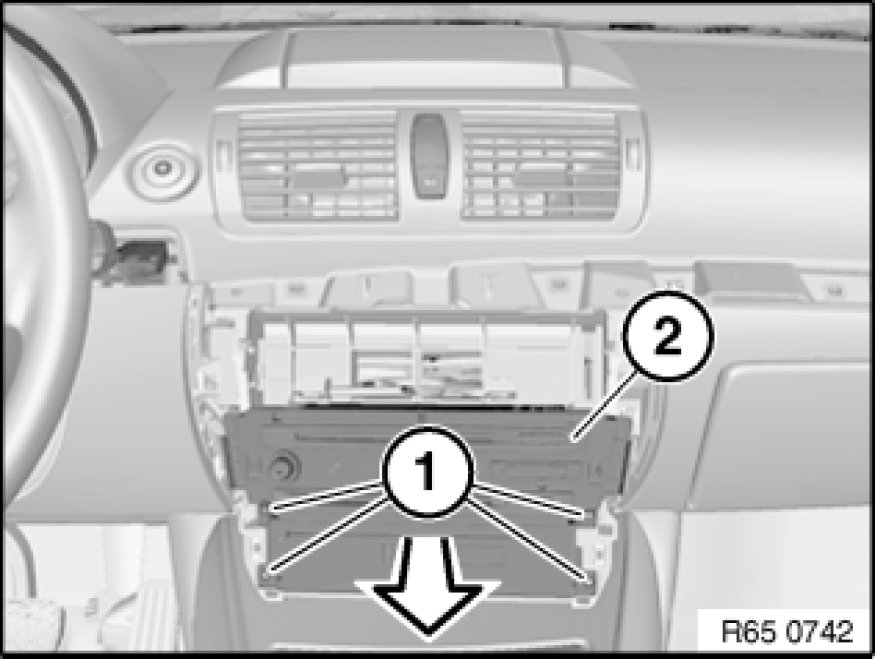 2

1

R65 0742