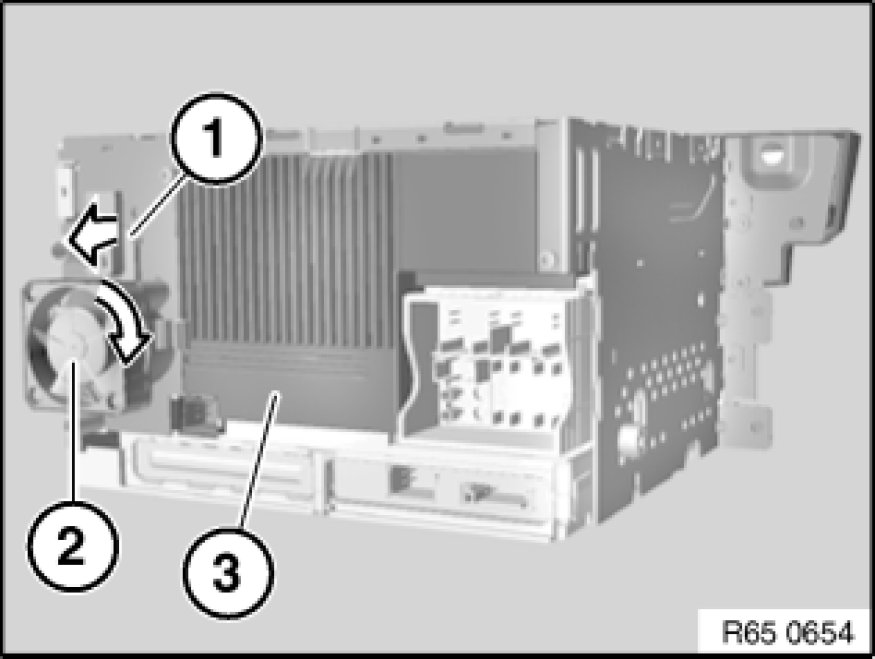 1
2
3
R65 0654