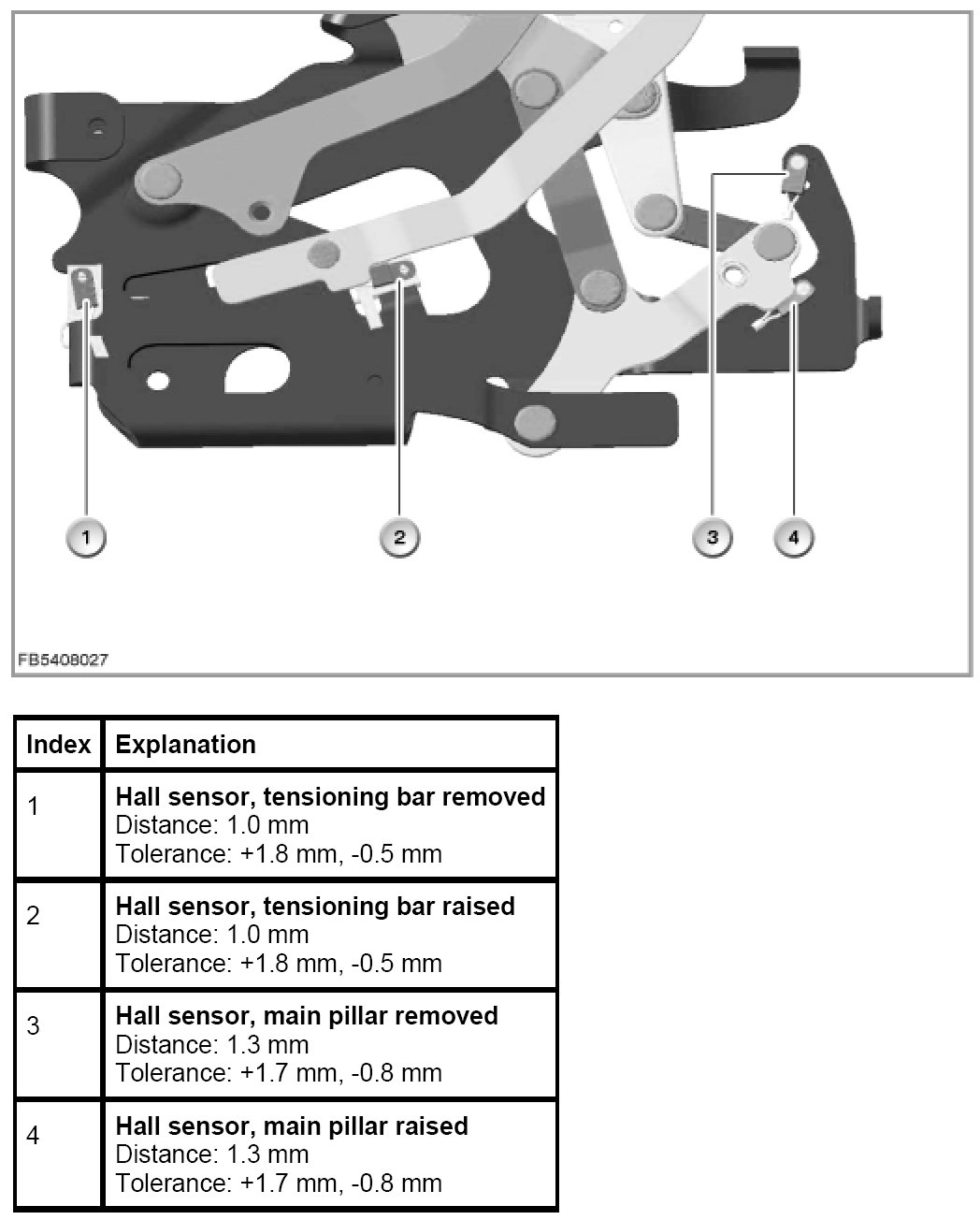 1
2
3
4

FB5408027

| Index | Explanation |
|---|---|
| 1 | **Hall sensor, tensioning bar removed** Distance: 1.0 mm Tolerance: +1.8 mm, -0.5 mm |
| 2 | **Hall sensor, tensioning bar raised** Distance: 1.0 mm Tolerance: +1.8 mm, -0.5 mm |
| 3 | **Hall sensor, main pillar removed** Distance: 1.3 mm Tolerance: +1.7 mm, -0.8 mm |
| 4 | **Hall sensor, main pillar raised** Distance: 1.3 mm Tolerance: +1.7 mm, -0.8 mm |