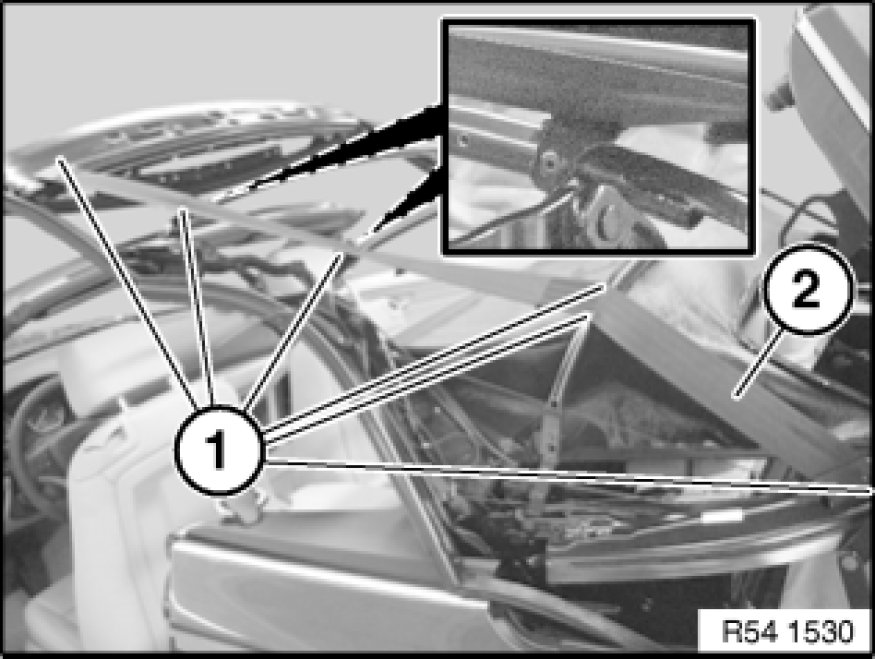 2

1

R54 1530