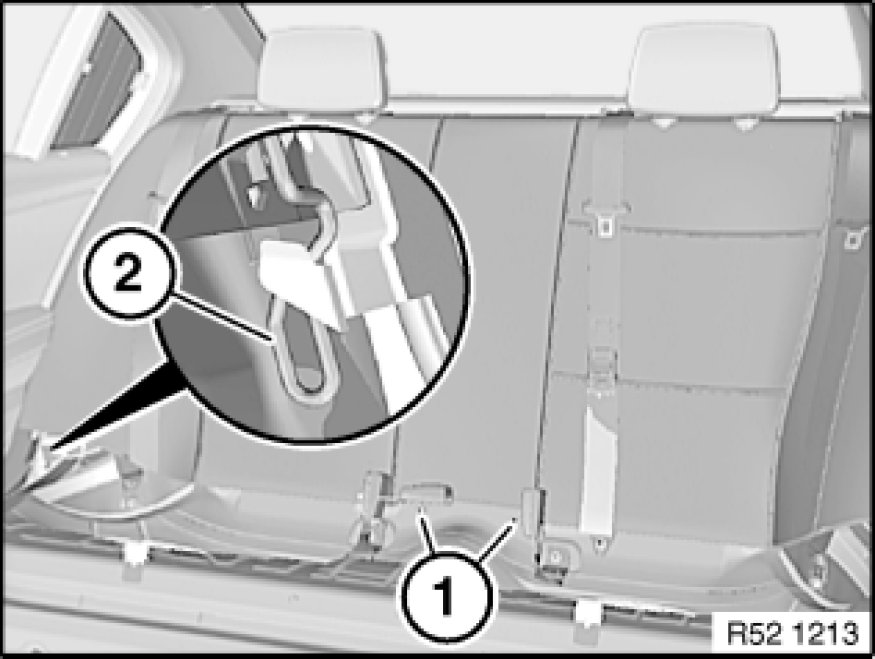 2
1
R52 1213