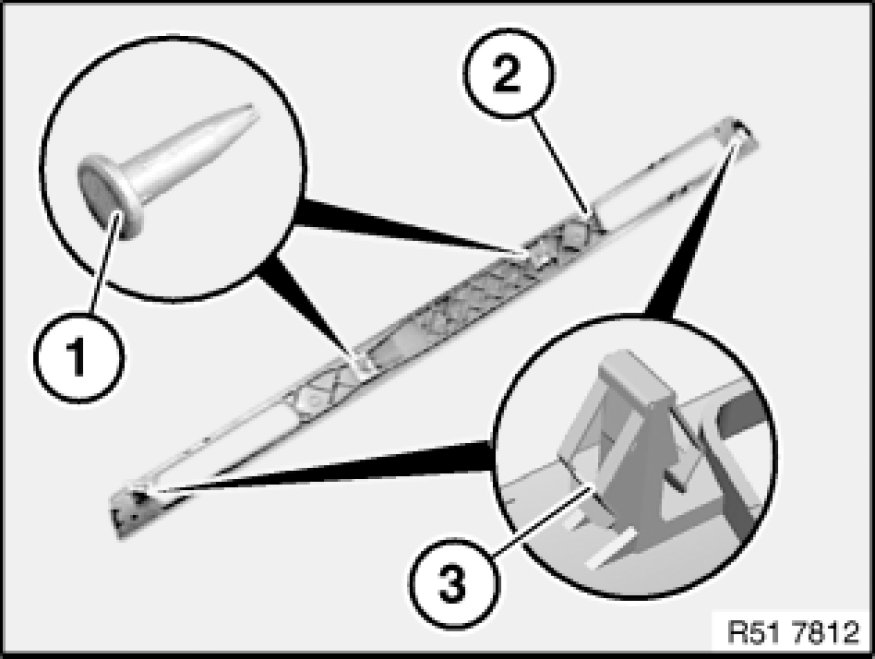 2
1
3
R51 7812