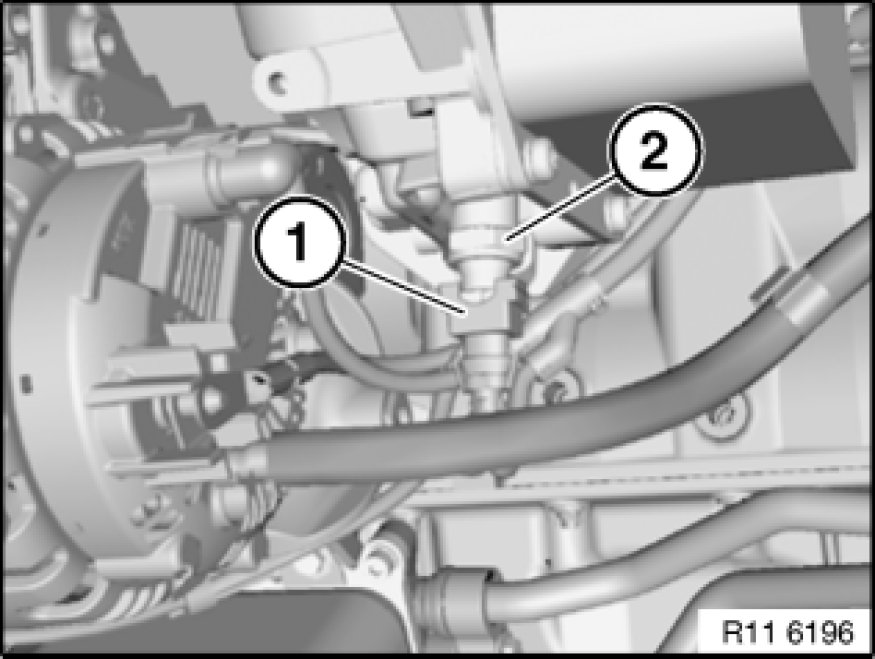 2
1
R11 6196