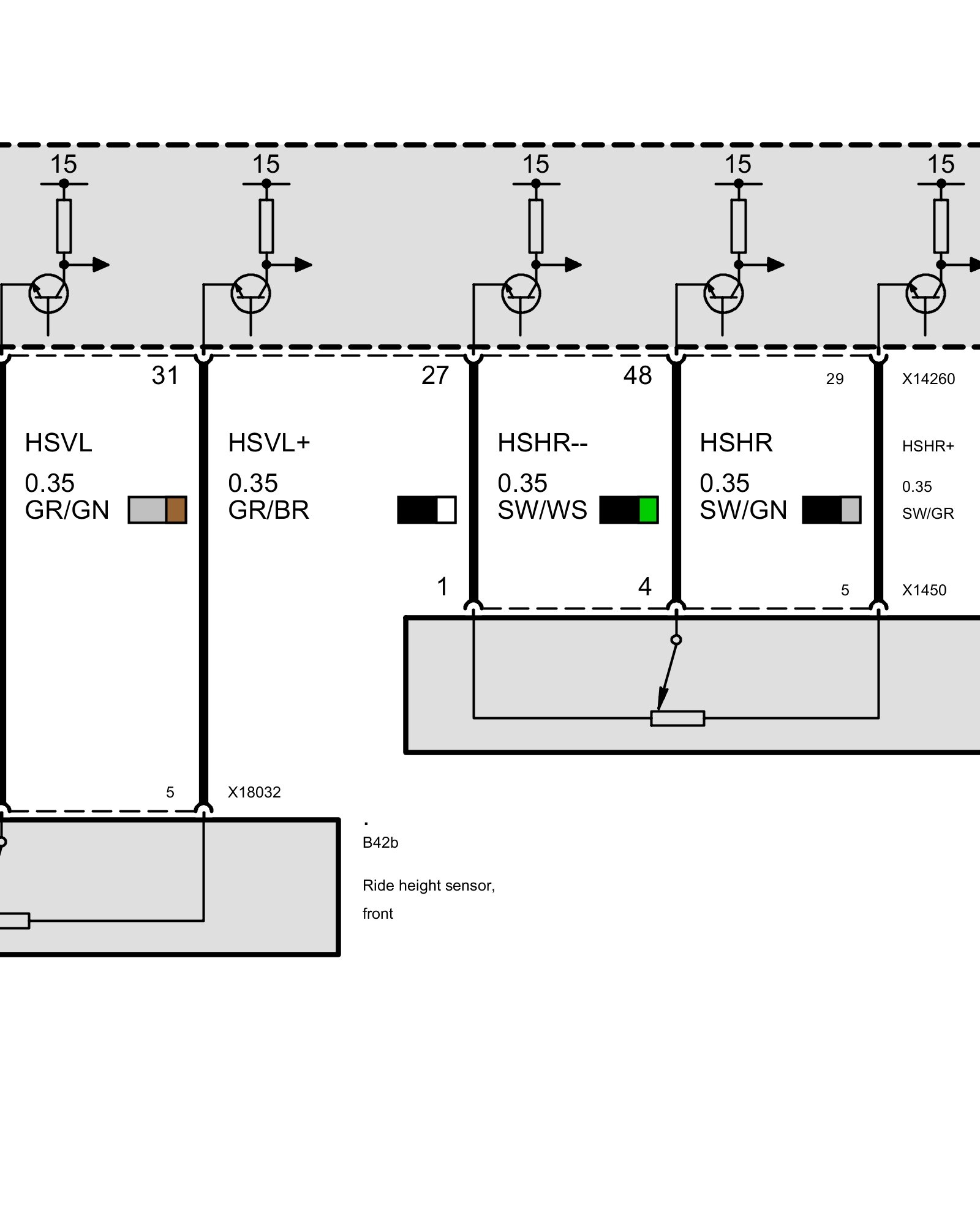 15 15 15 15 15

31 27 48 29 X14260

HSVL
0.35
GR/GN

HSVL+
0.35
GR/BR

HSHR--
0.35
SW/WS

HSHR
0.35
SW/GN

HSHR+
0.35
SW/GR

1 4 5 X1450

5 X18032

.
B42b

Ride height sensor,
front