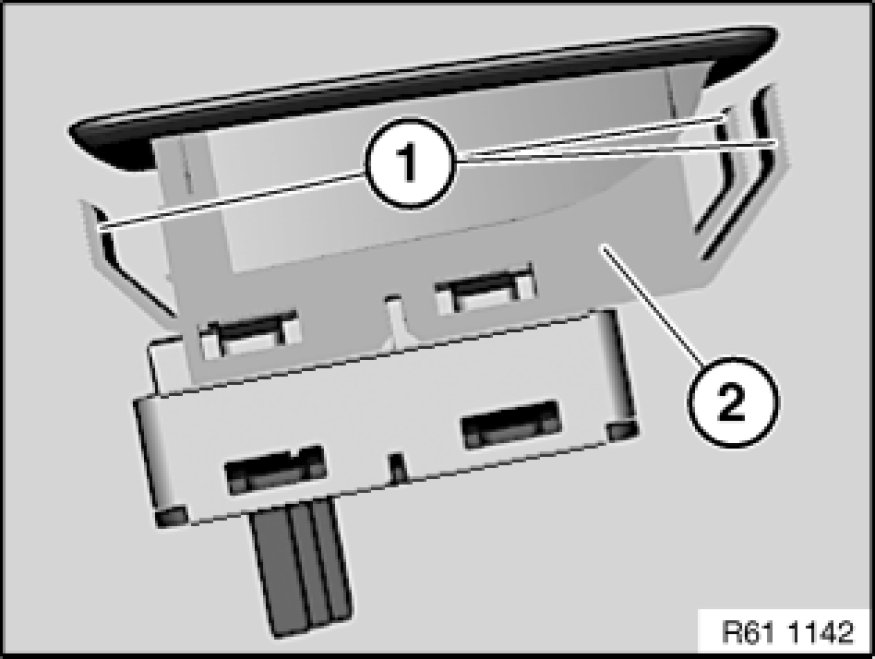 1
2
R61 1142