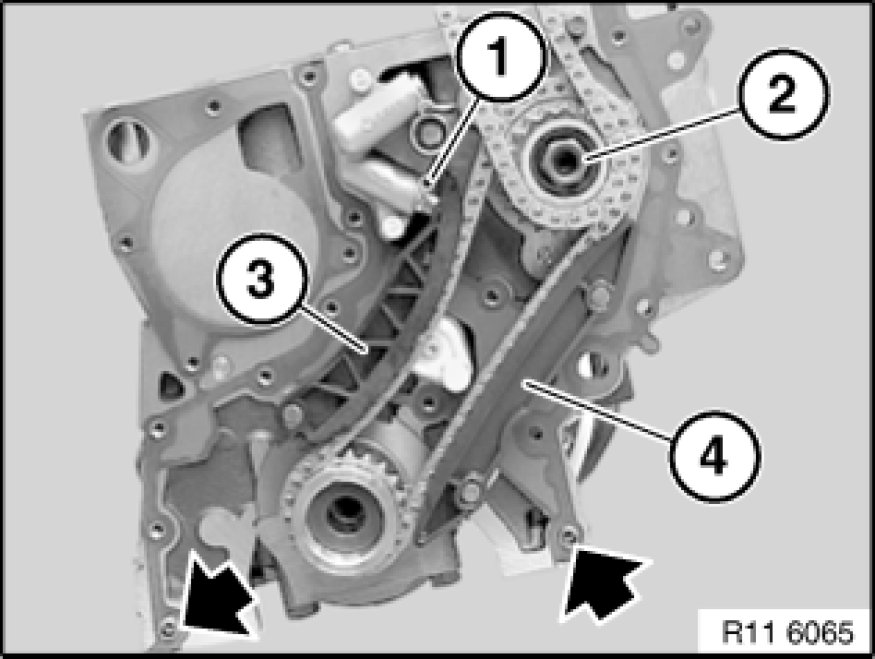 1
2
3
4
R11 6065