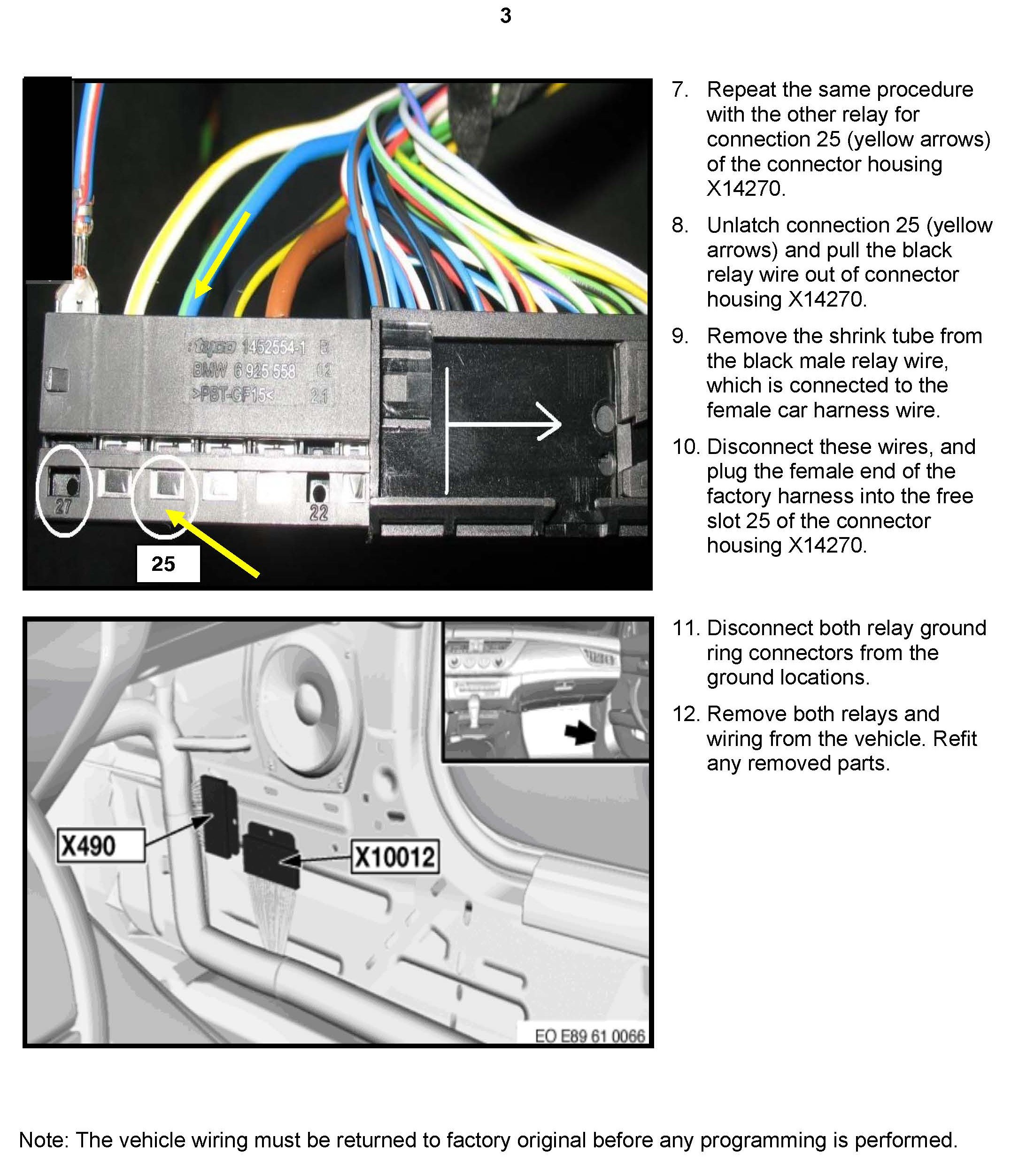 3

tyco 1452554-1 B
BMW 6 925 558 02
>PBT-GF15< 2.1

27

22

25

7. Repeat the same procedure with the other relay for connection 25 (yellow arrows) of the connector housing X14270.

8. Unlatch connection 25 (yellow arrows) and pull the black relay wire out of connector housing X14270.

9. Remove the shrink tube from the black male relay wire, which is connected to the female car harness wire.

10. Disconnect these wires, and plug the female end of the factory harness into the free slot 25 of the connector housing X14270.

X490

X10012

EO E89 61 0066

11. Disconnect both relay ground ring connectors from the ground locations.

12. Remove both relays and wiring from the vehicle. Refit any removed parts.

Note: The vehicle wiring must be returned to factory original before any programming is performed.