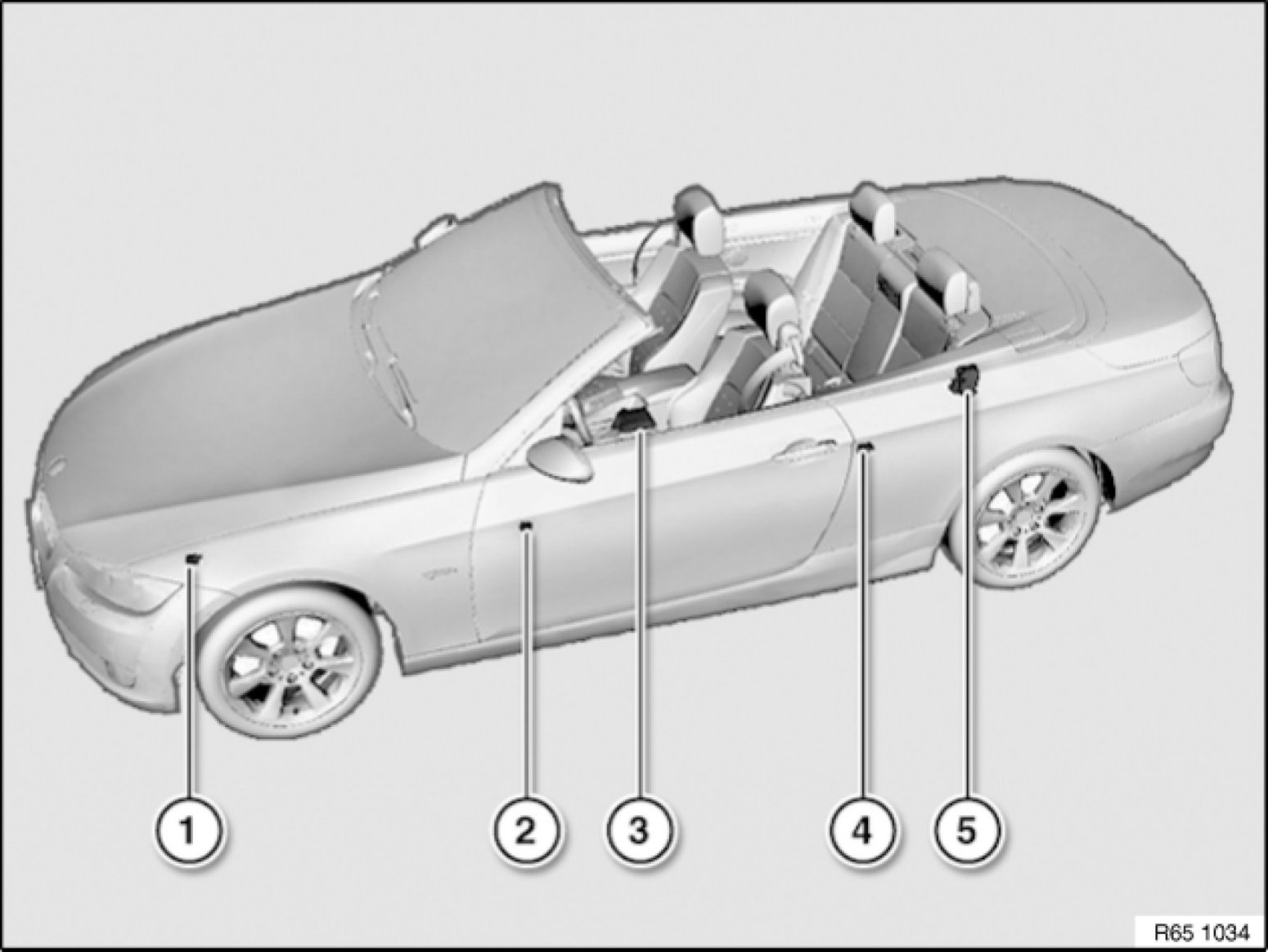 1
2
3
4
5
R65 1034