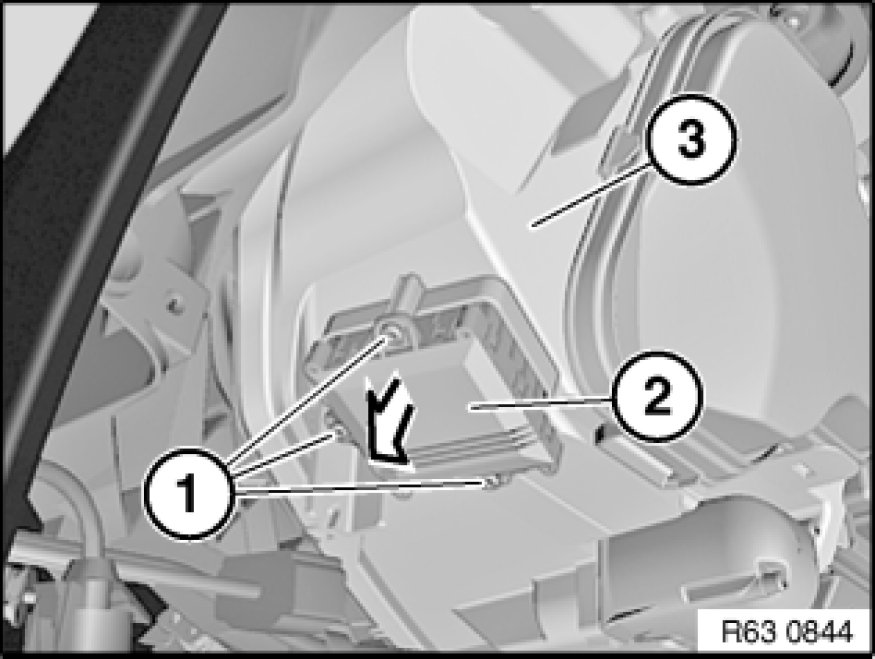 3
2
1
R63 0844