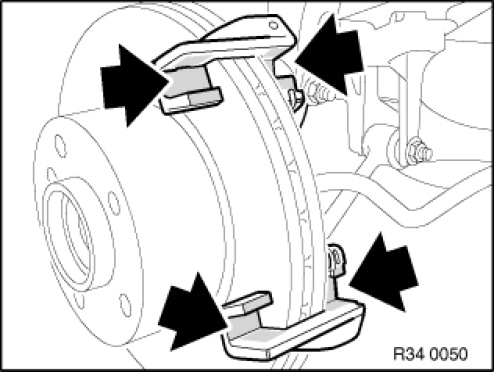 R34 0050