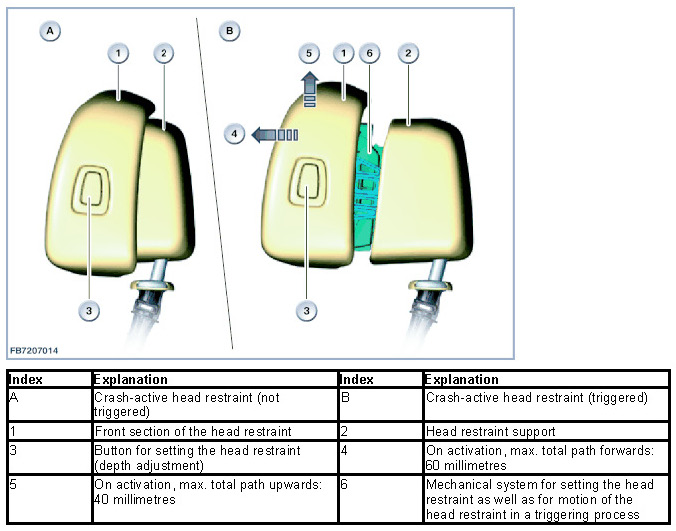 A
1
2
3
B
5
1
6
2
4
3
FB7207014

| Index | Explanation | Index | Explanation |
|---|---|---|---|
| A | Crash-active head restraint (not triggered) | B | Crash-active head restraint (triggered) |
| 1 | Front section of the head restraint | 2 | Head restraint support |
| 3 | Button for setting the head restraint (depth adjustment) | 4 | On activation, max. total path forwards: 60 millimetres |
| 5 | On activation, max. total path upwards: 40 millimetres | 6 | Mechanical system for setting the head restraint as well as for motion of the head restraint in a triggering process |