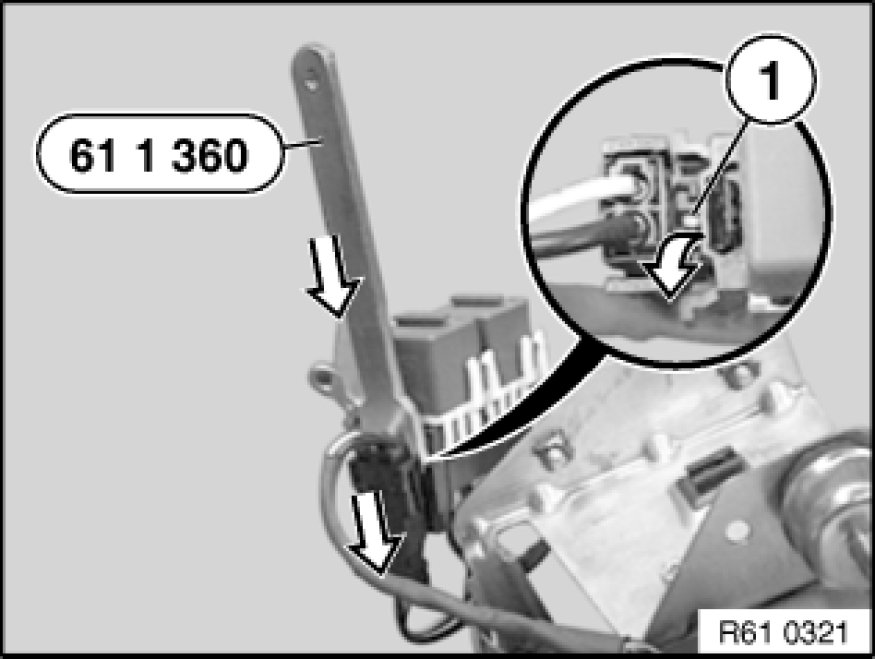 61 1 360

1

R61 0321